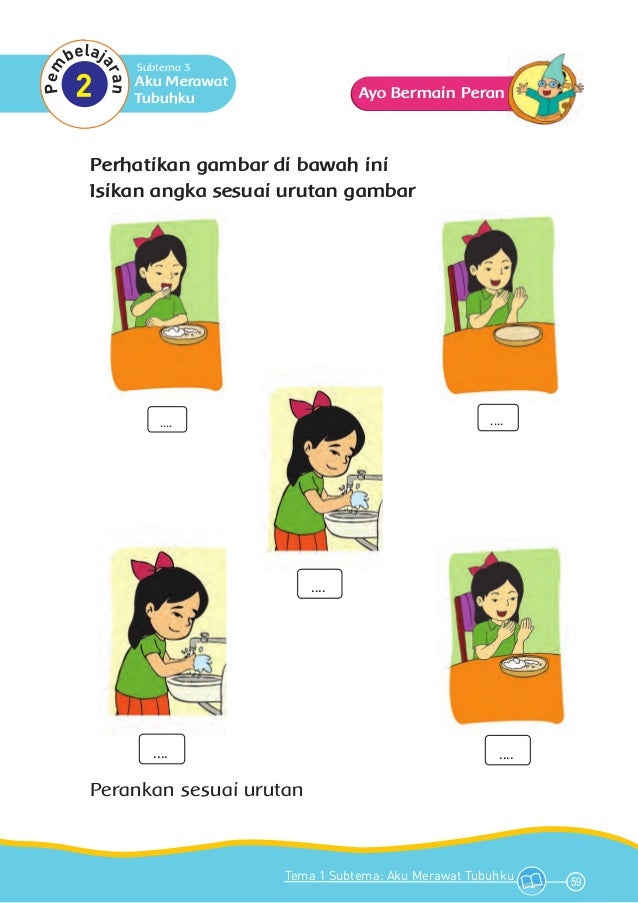 Pembelajaran 2

Subtema 3
Aku Merawat Tubuhku

Ayo Bermain Peran

Perhatikan gambar di bawah ini
Isikan angka sesuai urutan gambar

....

....

....

....

....

Perankan sesuai urutan

Tema 1 Subtema: Aku Merawat Tubuhku 59