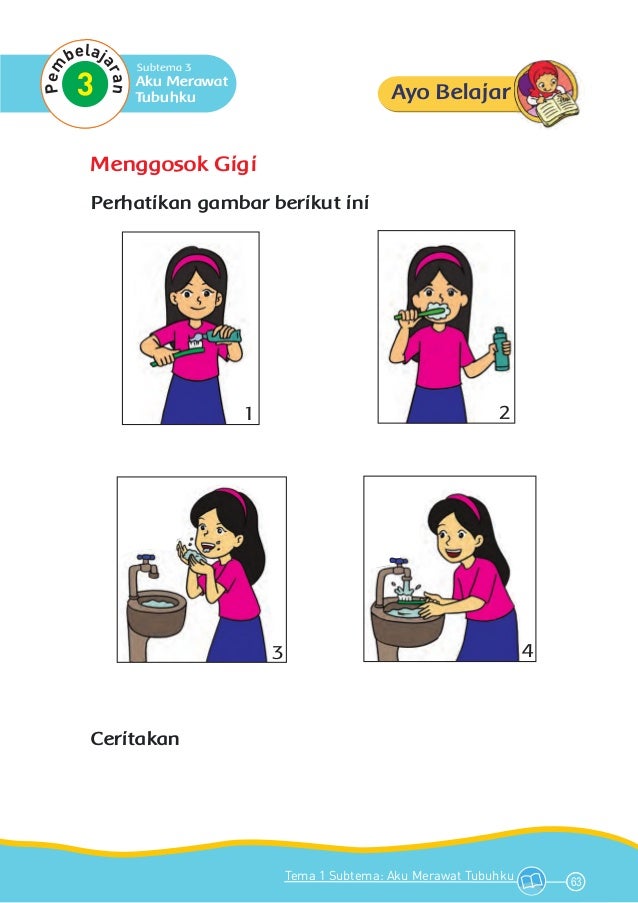 Pembelajaran 3

Subtema 3
Aku Merawat Tubuhku

Ayo Belajar

Menggosok Gigi

Perhatikan gambar berikut ini

1

2

3

4

Ceritakan

Tema 1 Subtema: Aku Merawat Tubuhku 63