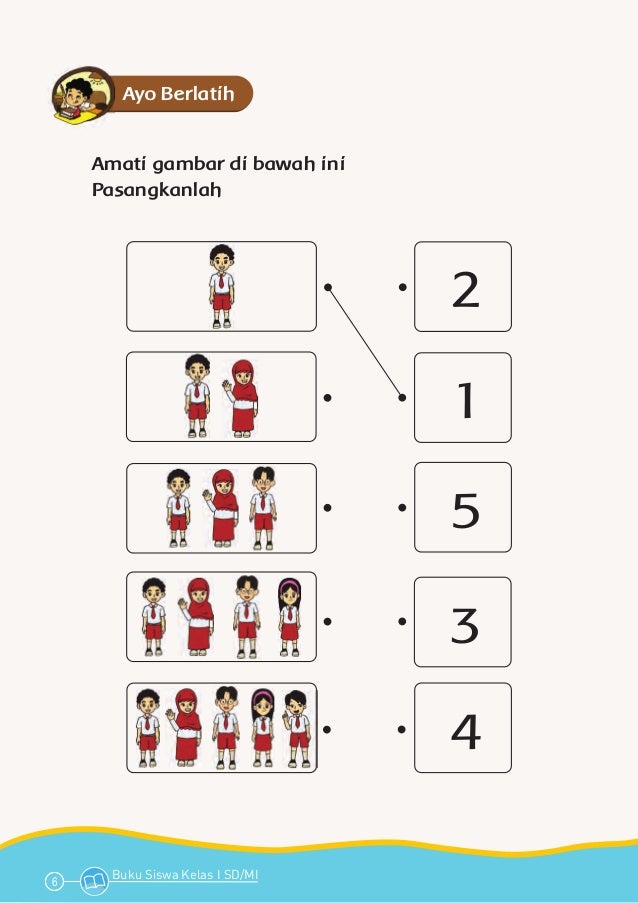 Ayo Berlatih

Amati gambar di bawah ini
Pasangkanlah

2

1

5

3

4

6 Buku Siswa Kelas I SD/MI