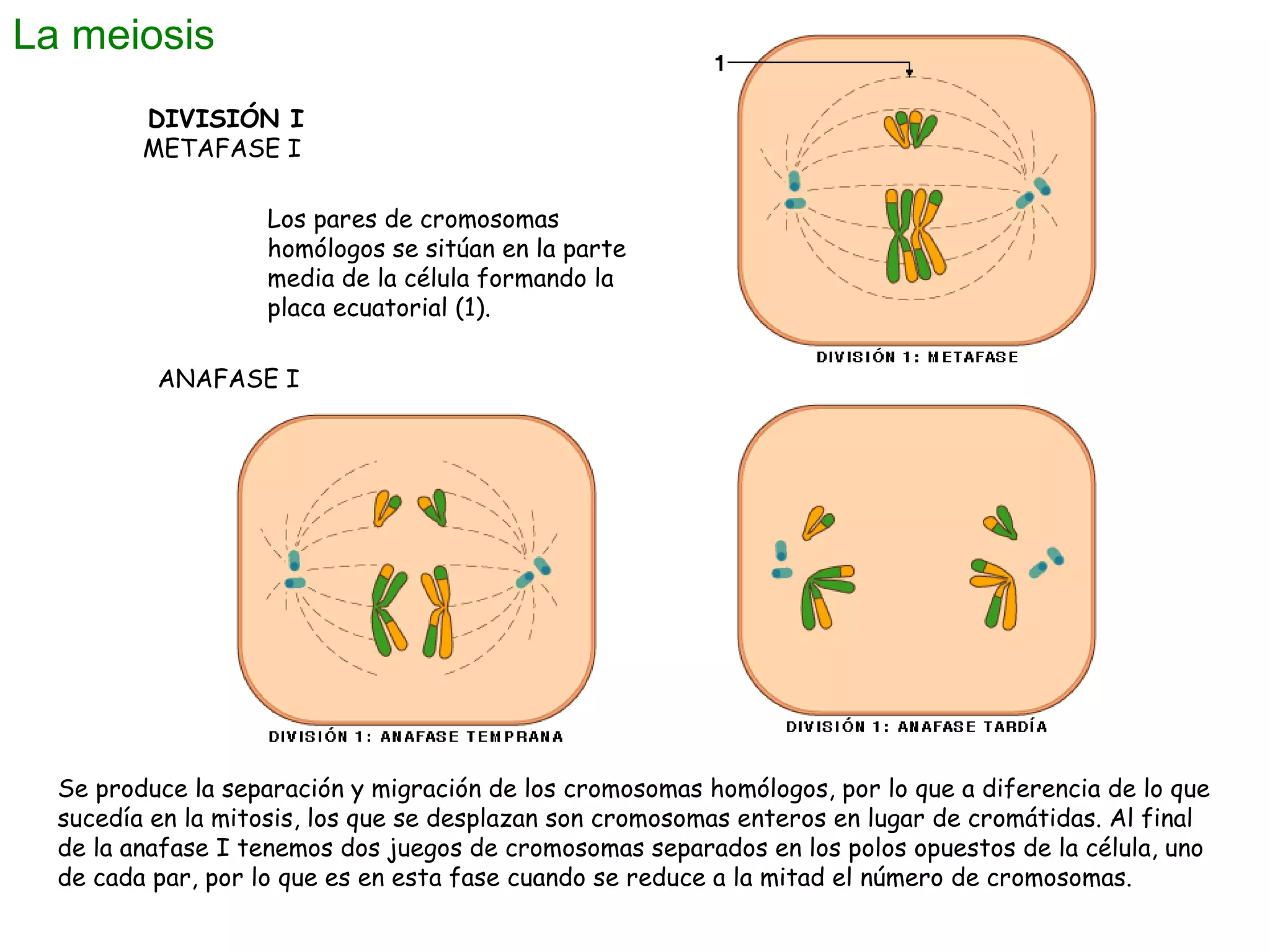 La meiosis

DIVISIÓN I
METAFASE I

Los pares de cromosomas homólogos se sitúan en la parte media de la célula formando la placa ecuatorial (1).

1

DIVISIÓN 1: METAFASE

ANAFASE I

DIVISIÓN 1: ANAFASE TEMPRANA

DIVISIÓN 1: ANAFASE TARDÍA

Se produce la separación y migración de los cromosomas homólogos, por lo que a diferencia de lo que sucedía en la mitosis, los que se desplazan son cromosomas enteros en lugar de cromátidas. Al final de la anafase I tenemos dos juegos de cromosomas separados en los polos opuestos de la célula, uno de cada par, por lo que es en esta fase cuando se reduce a la mitad el número de cromosomas.