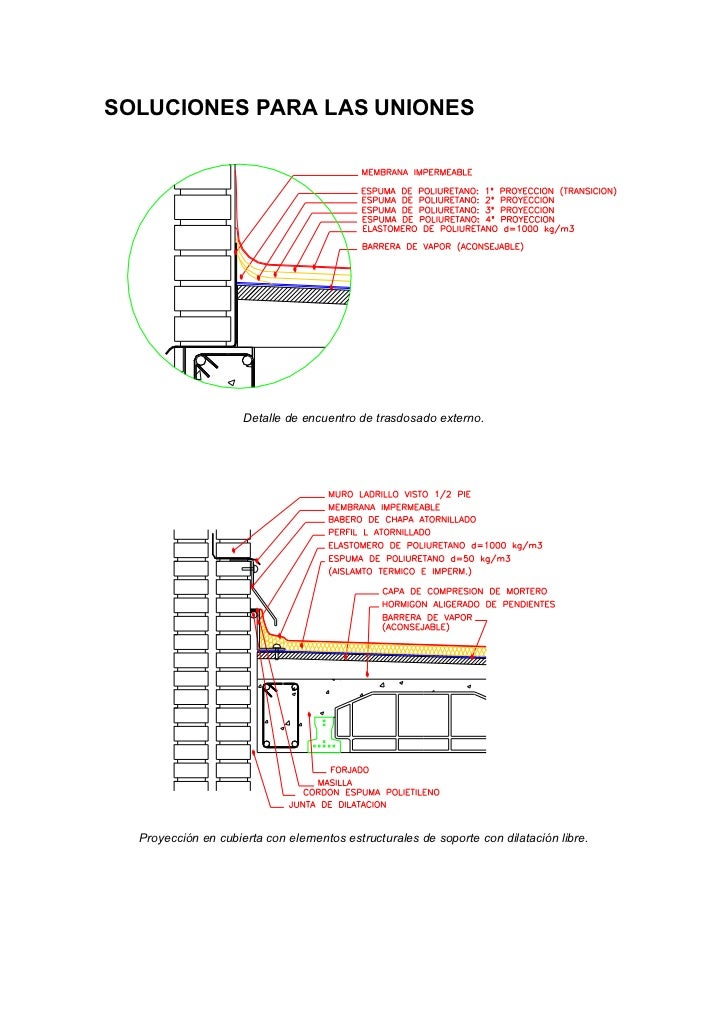 SOLUCIONES PARA LAS UNIONES

MEMBRANA IMPERMEABLE
ESPUMA DE POLIURETANO: 1ª PROYECCION (TRANSICION)
ESPUMA DE POLIURETANO: 2ª PROYECCION
ESPUMA DE POLIURETANO: 3ª PROYECCION
ESPUMA DE POLIURETANO: 4ª PROYECCION
ELASTOMERO DE POLIURETANO d=1000 kg/m3
BARRERA DE VAPOR (ACONSEJABLE)

Detalle de encuentro de trasdosado externo.

MURO LADRILLO VISTO 1/2 PIE
MEMBRANA IMPERMEABLE
BABERO DE CHAPA ATORNILLADO
PERFIL L ATORNILLADO
ELASTOMERO DE POLIURETANO d=1000 kg/m3
ESPUMA DE POLIURETANO d=50 kg/m3
(AISLAMTO TERMICO E IMPERM.)
CAPA DE COMPRESION DE MORTERO
HORMIGON ALIGERADO DE PENDIENTES
BARRERA DE VAPOR
(ACONSEJABLE)
FORJADO
MASILLA
CORDON ESPUMA POLIETILENO
JUNTA DE DILATACION

Proyección en cubierta con elementos estructurales de soporte con dilatación libre.