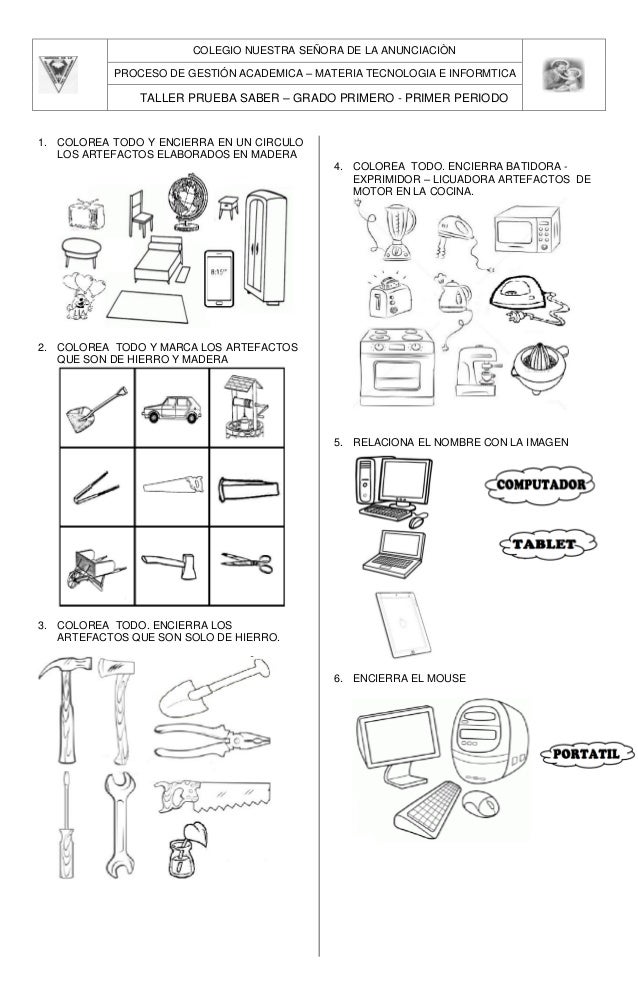 COLEGIO NUESTRA SEÑORA DE LA ANUNCIACIÒN

PROCESO DE GESTIÓN ACADEMICA – MATERIA TECNOLOGIA E INFORMTICA

TALLER PRUEBA SABER – GRADO PRIMERO - PRIMER PERIODO

1. COLOREA TODO Y ENCIERRA EN UN CIRCULO LOS ARTEFACTOS ELABORADOS EN MADERA

2. COLOREA TODO Y MARCA LOS ARTEFACTOS QUE SON DE HIERRO Y MADERA

3. COLOREA TODO. ENCIERRA LOS ARTEFACTOS QUE SON SOLO DE HIERRO.

4. COLOREA TODO. ENCIERRA BATIDORA - EXPRIMIDOR – LICUADORA ARTEFACTOS DE MOTOR EN LA COCINA.

5. RELACIONA EL NOMBRE CON LA IMAGEN

COMPUTADOR

TABLET

6. ENCIERRA EL MOUSE

PORTATIL