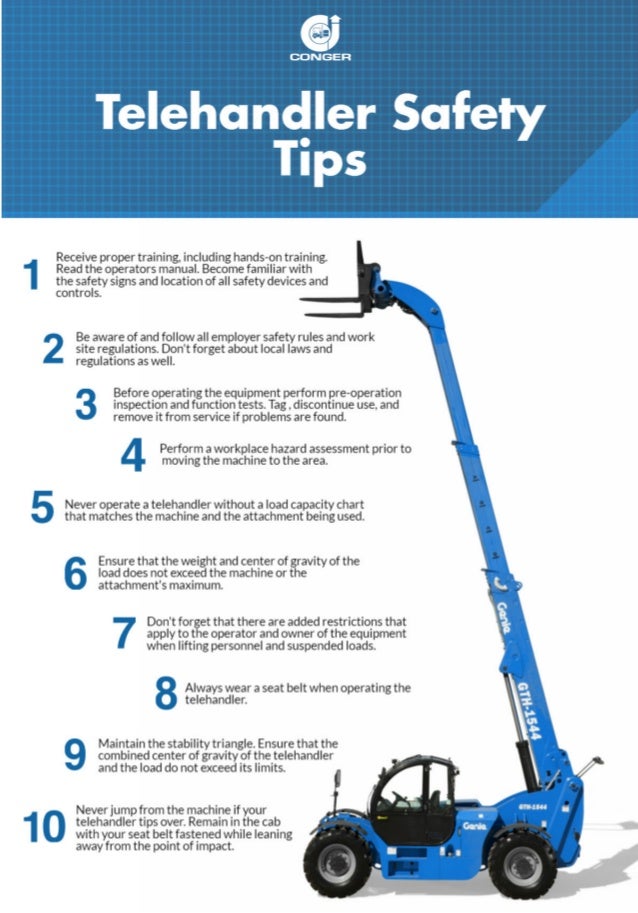 CONGER

Telehandler Safety Tips

1 Receive proper training, including hands-on training. Read the operators manual. Become familiar with the safety signs and location of all safety devices and controls.

2 Be aware of and follow all employer safety rules and work site regulations. Don't forget about local laws and regulations as well.

3 Before operating the equipment perform pre-operation inspection and function tests. Tag , discontinue use, and remove it from service if problems are found.

4 Perform a workplace hazard assessment prior to moving the machine to the area.

5 Never operate a telehandler without a load capacity chart that matches the machine and the attachment being used.

6 Ensure that the weight and center of gravity of the load does not exceed the machine or the attachment's maximum.

7 Don't forget that there are added restrictions that apply to the operator and owner of the equipment when lifting personnel and suspended loads.

8 Always wear a seat belt when operating the telehandler.

9 Maintain the stability triangle. Ensure that the combined center of gravity of the telehandler and the load do not exceed its limits.

10 Never jump from the machine if your telehandler tips over. Remain in the cab with your seat belt fastened while leaning away from the point of impact.

Genie
GTH-1544
GTH-1544
Genie