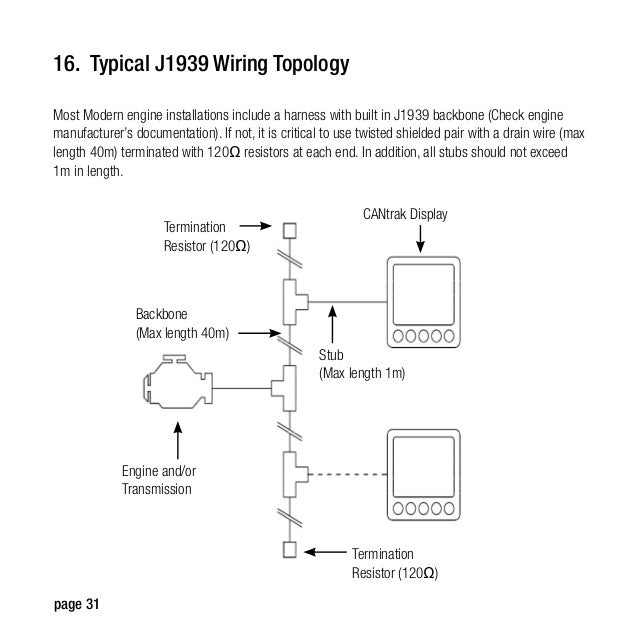 16. Typical J1939 Wiring Topology

Most Modern engine installations include a harness with built in J1939 backbone (Check engine manufacturer's documentation). If not, it is critical to use twisted shielded pair with a drain wire (max length 40m) terminated with 120Ω resistors at each end. In addition, all stubs should not exceed 1m in length.

Termination Resistor (120Ω)

CANtrak Display

Backbone (Max length 40m)

Stub (Max length 1m)

Engine and/or Transmission

Termination Resistor (120Ω)

page 31