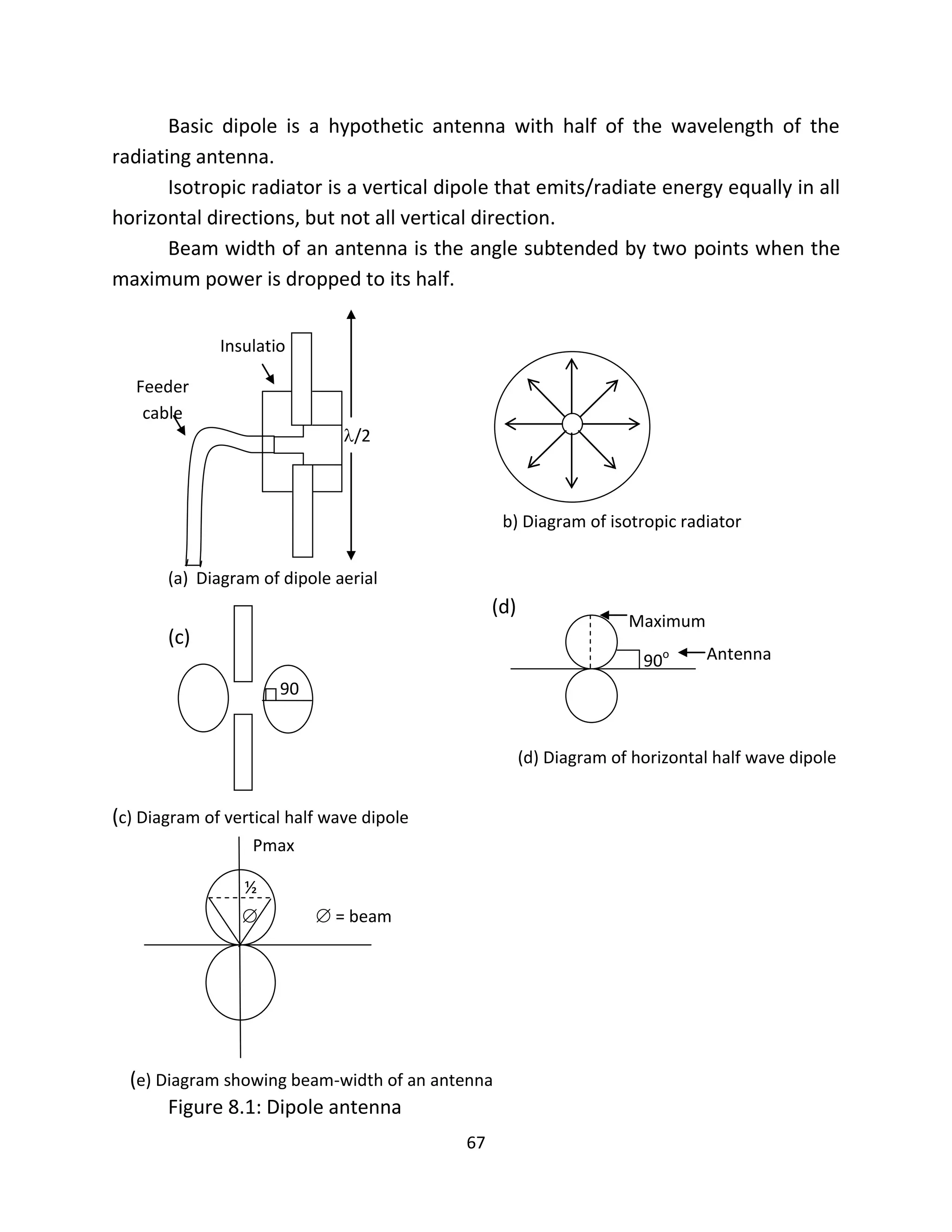 Basic dipole is a hypothetic antenna with half of the wavelength of the radiating antenna.

Isotropic radiator is a vertical dipole that emits/radiate energy equally in all horizontal directions, but not all vertical direction.

Beam width of an antenna is the angle subtended by two points when the maximum power is dropped to its half.

Insulatio

Feeder cable

$\lambda/2$

(a) Diagram of dipole aerial

b) Diagram of isotropic radiator

(c)

90

(c) Diagram of vertical half wave dipole

(d)

Maximum

$90^o$

Antenna

(d) Diagram of horizontal half wave dipole

Pmax

½

∅

∅ = beam

(e) Diagram showing beam-width of an antenna

Figure 8.1: Dipole antenna

67