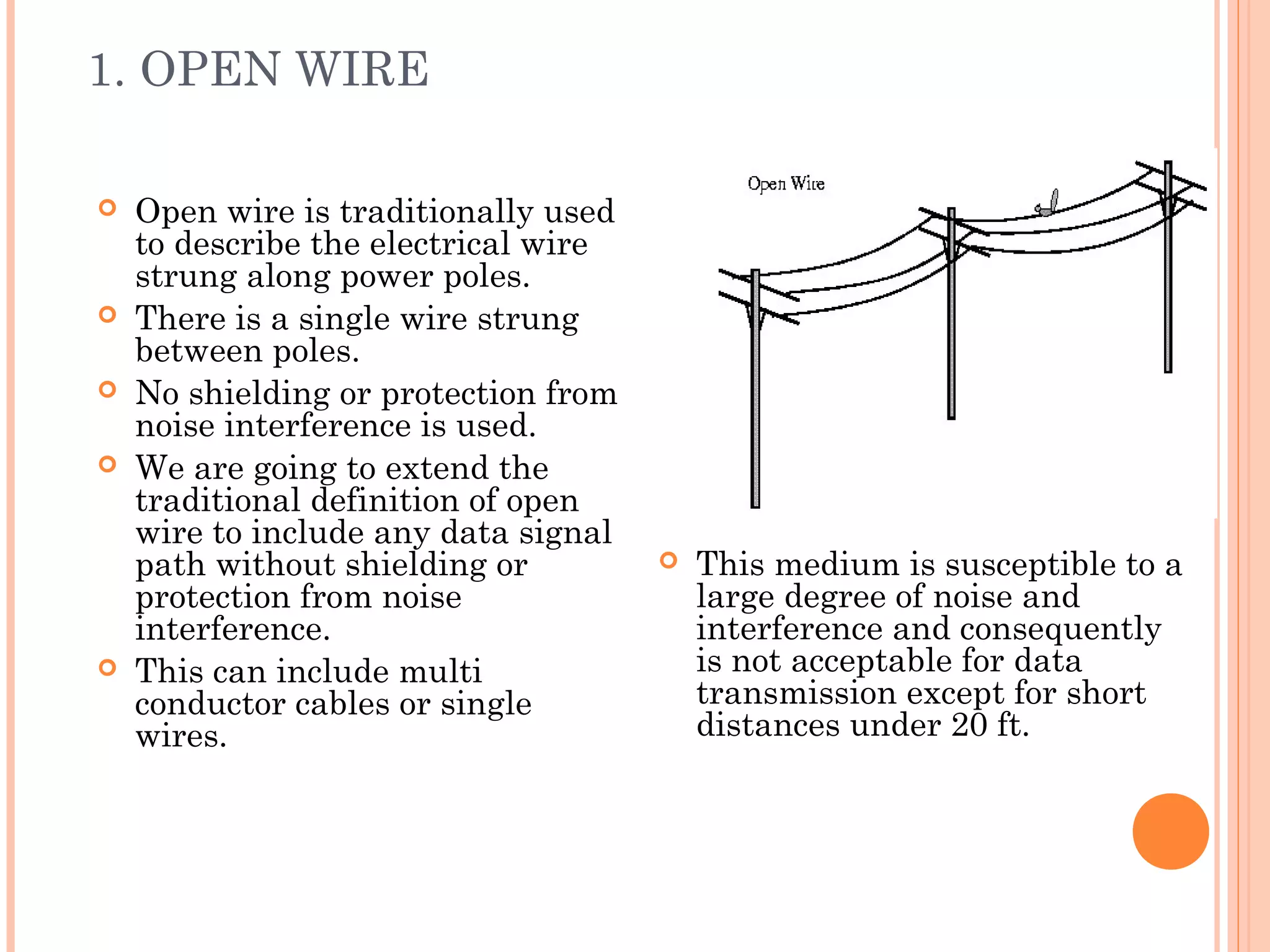 1. OPEN WIRE

Open wire is traditionally used to describe the electrical wire strung along power poles.

There is a single wire strung between poles.

No shielding or protection from noise interference is used.

We are going to extend the traditional definition of open wire to include any data signal path without shielding or protection from noise interference.

This can include multi conductor cables or single wires.

Open Wire

This medium is susceptible to a large degree of noise and interference and consequently is not acceptable for data transmission except for short distances under 20 ft.