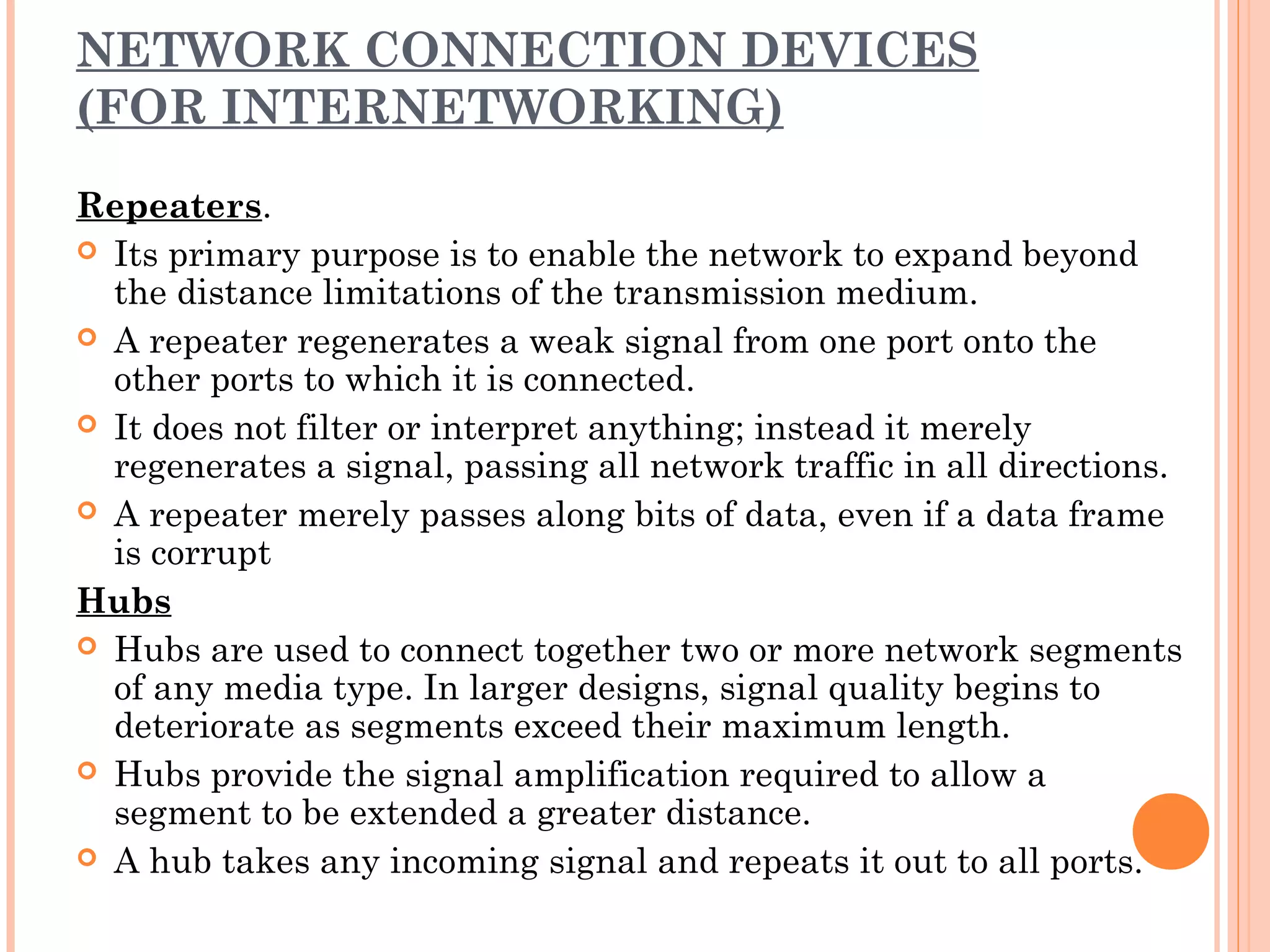 NETWORK CONNECTION DEVICES (FOR INTERNETWORKING)

Repeaters.

Its primary purpose is to enable the network to expand beyond the distance limitations of the transmission medium.

A repeater regenerates a weak signal from one port onto the other ports to which it is connected.

It does not filter or interpret anything; instead it merely regenerates a signal, passing all network traffic in all directions.

A repeater merely passes along bits of data, even if a data frame is corrupt

Hubs

Hubs are used to connect together two or more network segments of any media type. In larger designs, signal quality begins to deteriorate as segments exceed their maximum length.

Hubs provide the signal amplification required to allow a segment to be extended a greater distance.

A hub takes any incoming signal and repeats it out to all ports.