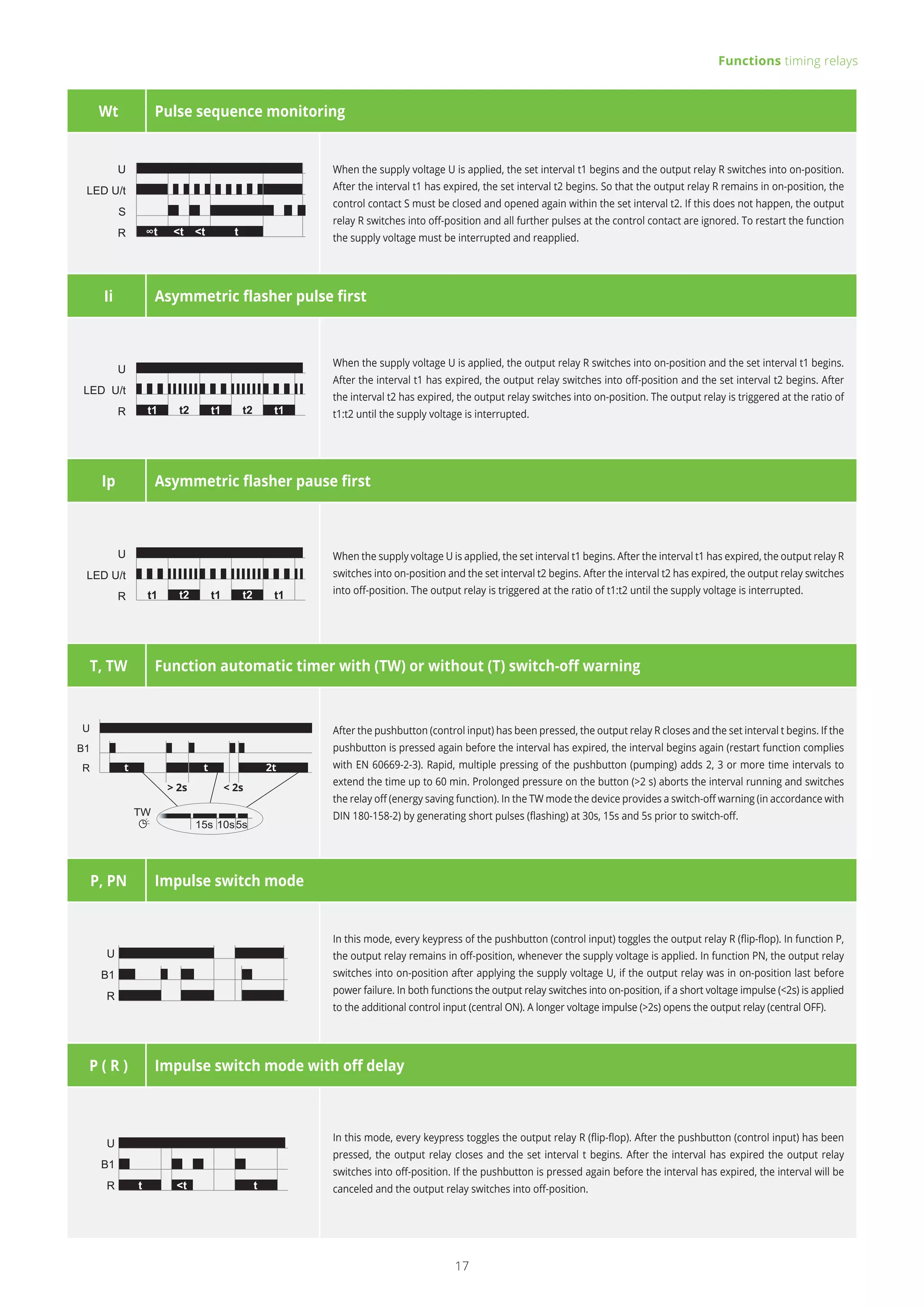 Functions timing relays

Wt Pulse sequence monitoring

U
LED U/t
S
R
∞t <t <t t

When the supply voltage U is applied, the set interval t1 begins and the output relay R switches into on-position. After the interval t1 has expired, the set interval t2 begins. So that the output relay R remains in on-position, the control contact S must be closed and opened again within the set interval t2. If this does not happen, the output relay R switches into off-position and all further pulses at the control contact are ignored. To restart the function the supply voltage must be interrupted and reapplied.

Ii Asymmetric flasher pulse first

U
LED U/t
R
t1 t2 t1 t2 t1

When the supply voltage U is applied, the output relay R switches into on-position and the set interval t1 begins. After the interval t1 has expired, the output relay switches into off-position and the set interval t2 begins. After the interval t2 has expired, the output relay switches into on-position. The output relay is triggered at the ratio of t1:t2 until the supply voltage is interrupted.

Ip Asymmetric flasher pause first

U
LED U/t
R
t1 t2 t1 t2 t1

When the supply voltage U is applied, the set interval t1 begins. After the interval t1 has expired, the output relay R switches into on-position and the set interval t2 begins. After the interval t2 has expired, the output relay switches into off-position. The output relay is triggered at the ratio of t1:t2 until the supply voltage is interrupted.

T, TW Function automatic timer with (TW) or without (T) switch-off warning

U
B1
R
t t 2t
> 2s < 2s
TW
15s 10s 5s

After the pushbutton (control input) has been pressed, the output relay R closes and the set interval t begins. If the pushbutton is pressed again before the interval has expired, the interval begins again (restart function complies with EN 60669-2-3). Rapid, multiple pressing of the pushbutton (pumping) adds 2, 3 or more time intervals to extend the time up to 60 min. Prolonged pressure on the button (>2 s) aborts the interval running and switches the relay off (energy saving function). In the TW mode the device provides a switch-off warning (in accordance with DIN 180-158-2) by generating short pulses (flashing) at 30s, 15s and 5s prior to switch-off.

P, PN Impulse switch mode

U
B1
R

In this mode, every keypress of the pushbutton (control input) toggles the output relay R (flip-flop). In function P, the output relay remains in off-position, whenever the supply voltage is applied. In function PN, the output relay switches into on-position after applying the supply voltage U, if the output relay was in on-position last before power failure. In both functions the output relay switches into on-position, if a short voltage impulse (<2s) is applied to the additional control input (central ON). A longer voltage impulse (>2s) opens the output relay (central OFF).

P ( R ) Impulse switch mode with off delay

U
B1
R
t <t t

In this mode, every keypress toggles the output relay R (flip-flop). After the pushbutton (control input) has been pressed, the output relay closes and the set interval t begins. After the interval has expired the output relay switches into off-position. If the pushbutton is pressed again before the interval has expired, the interval will be canceled and the output relay switches into off-position.

17