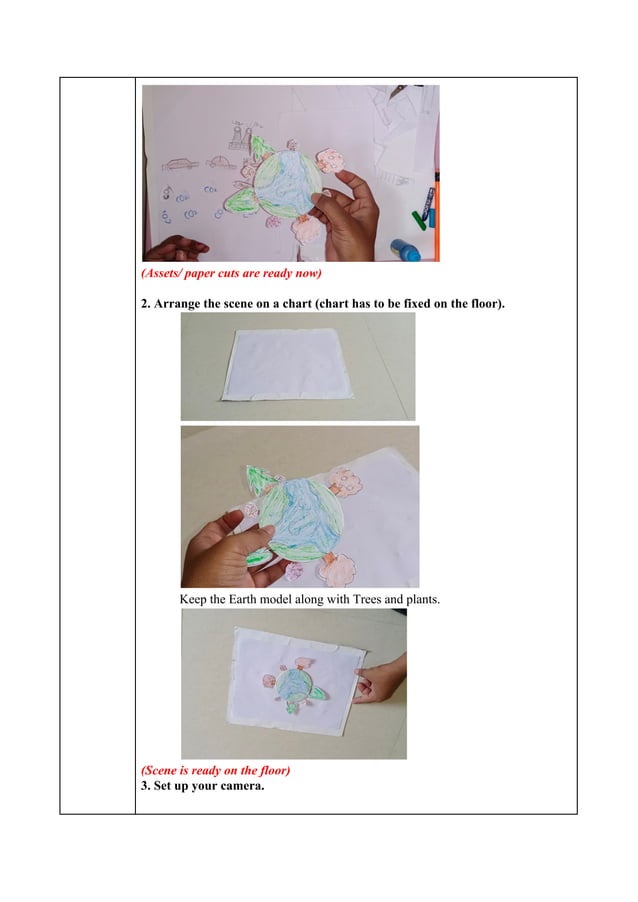 (Assets/ paper cuts are ready now)

2. Arrange the scene on a chart (chart has to be fixed on the floor).

Keep the Earth model along with Trees and plants.

(Scene is ready on the floor)

3. Set up your camera.