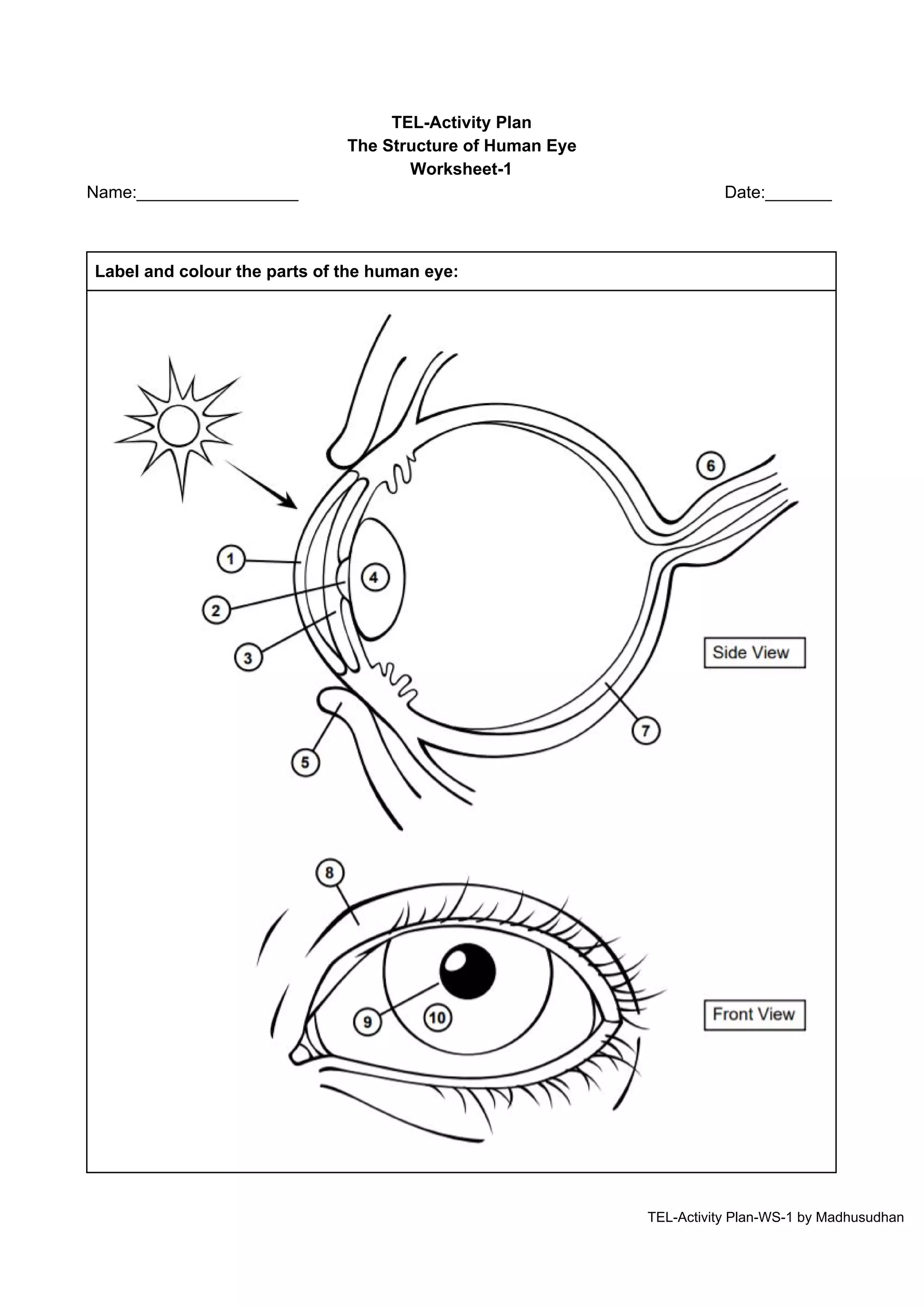 TEL-Activity Plan
The Structure of Human Eye
Worksheet-1

Name:_________________ Date:_______

Label and colour the parts of the human eye:

6

1

4

2

3

Side View

7

5

8

9

10

Front View

TEL-Activity Plan-WS-1 by Madhusudhan