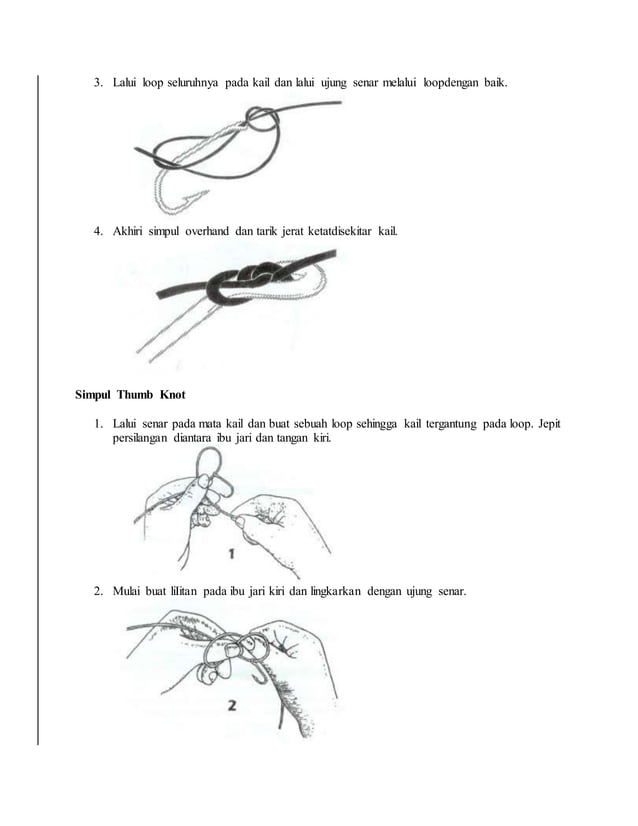 3. Lalui loop seluruhnya pada kail dan lalui ujung senar melalui loopdengan baik.

4. Akhiri simpul overhand dan tarik jerat ketatdisekitar kail.

Simpul Thumb Knot

1. Lalui senar pada mata kail dan buat sebuah loop sehingga kail tergantung pada loop. Jepit persilangan diantara ibu jari dan tangan kiri.

1

2. Mulai buat lilitan pada ibu jari kiri dan lingkarkan dengan ujung senar.

2