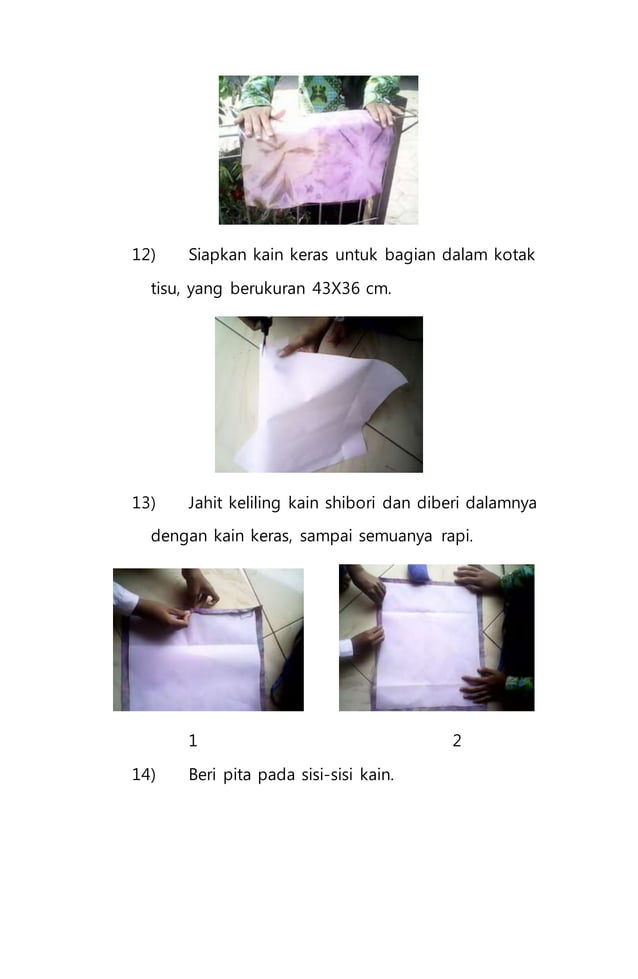 12) Siapkan kain keras untuk bagian dalam kotak tisu, yang berukuran 43X36 cm.

13) Jahit keliling kain shibori dan diberi dalamnya dengan kain keras, sampai semuanya rapi.

1

2

14) Beri pita pada sisi-sisi kain.