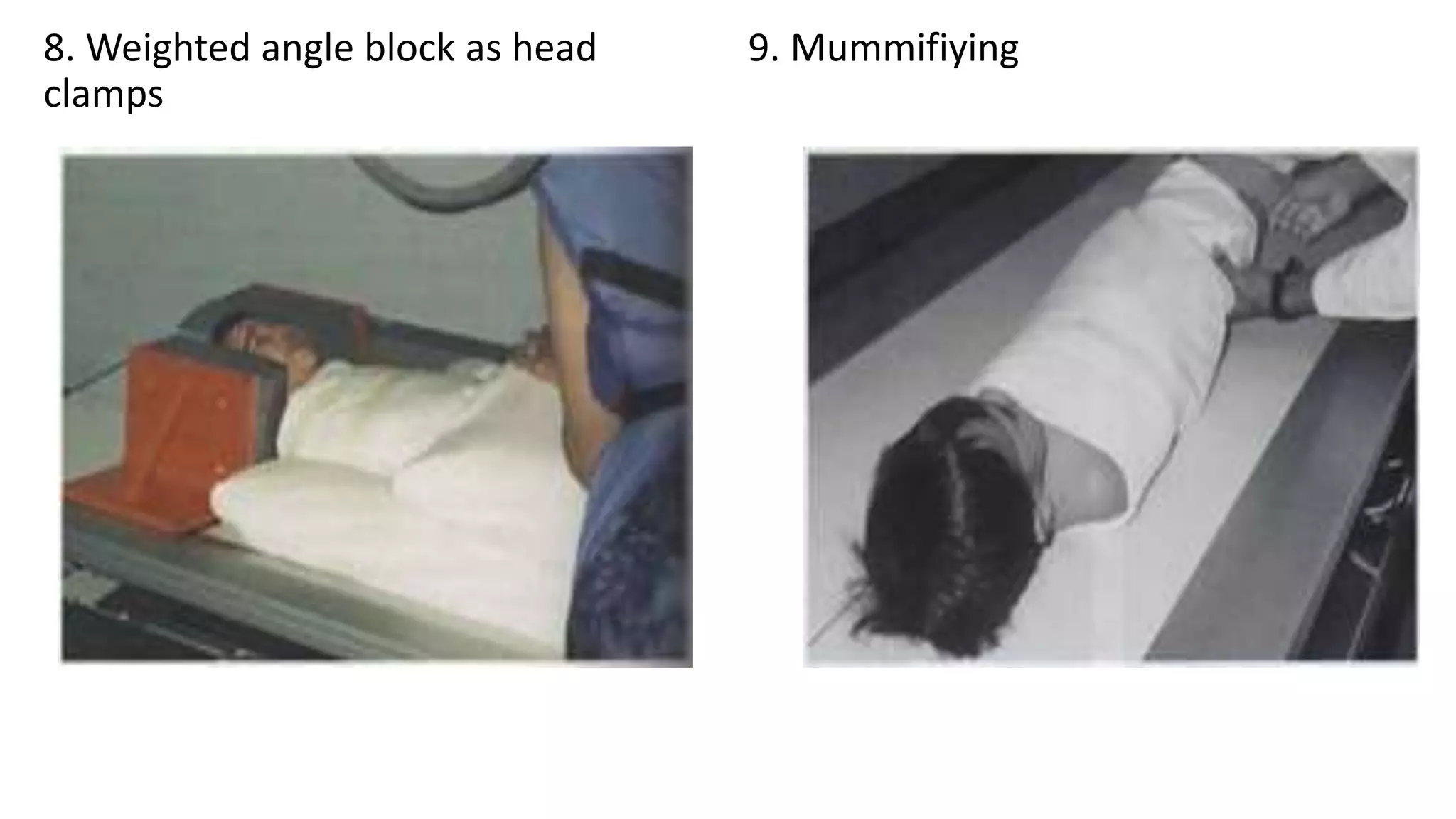 8. Weighted angle block as head clamps

9. Mummifiying