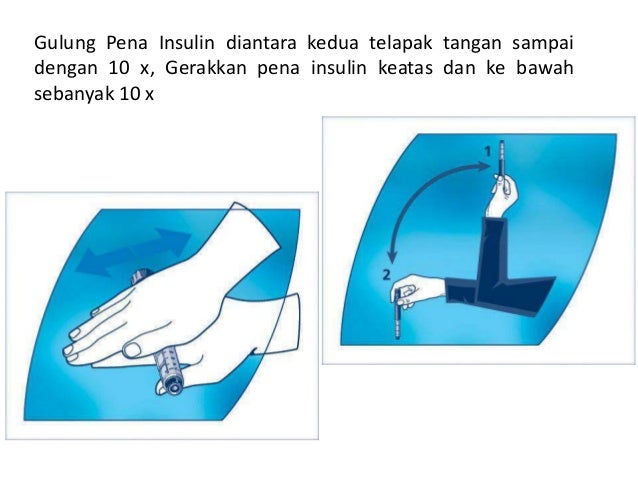 Gulung Pena Insulin diantara kedua telapak tangan sampai dengan 10 x, Gerakkan pena insulin keatas dan ke bawah sebanyak 10 x

1

2