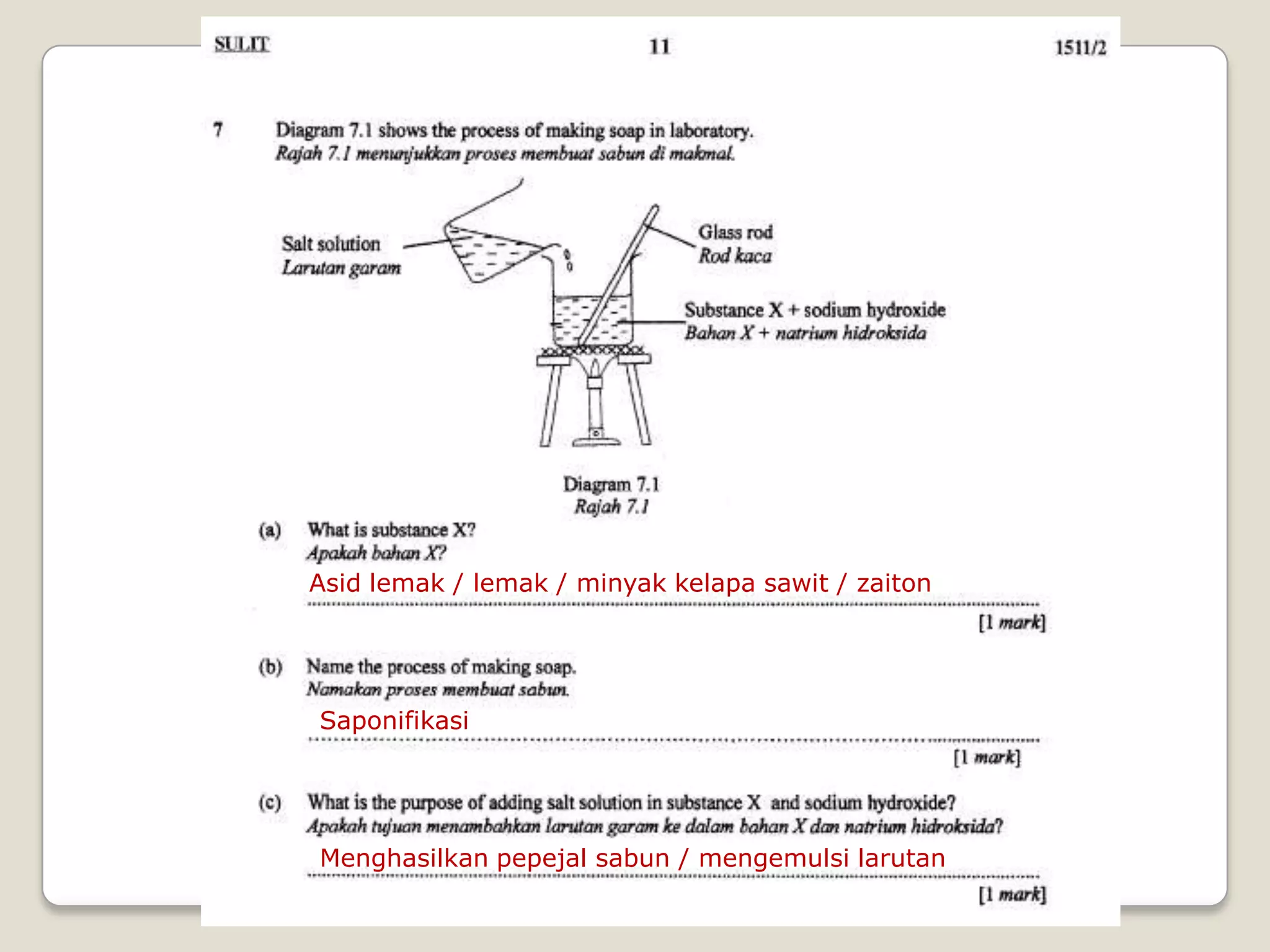 SULIT 11 1511/2

7 Diagram 7.1 shows the process of making soap in laboratory.
Rajah 7.1 menunjukkan proses membuat sabun di makmal.

Salt solution
Larutan garam

Glass rod
Rod kaca

Substance X + sodium hydroxide
Bahan X + natrium hidroksida

Diagram 7.1
Rajah 7.1

(a) What is substance X?
Apakah bahan X?

Asid lemak / lemak / minyak kelapa sawit / zaiton

[1 mark]

(b) Name the process of making soap.
Namakan proses membuat sabun.

Saponifikasi

[1 mark]

(c) What is the purpose of adding salt solution in substance X and sodium hydroxide?
Apakah tujuan menambahkan larutan garam ke dalam bahan X dan natrium hidroksida?

Menghasilkan pepejal sabun / mengemulsi larutan

[1 mark]