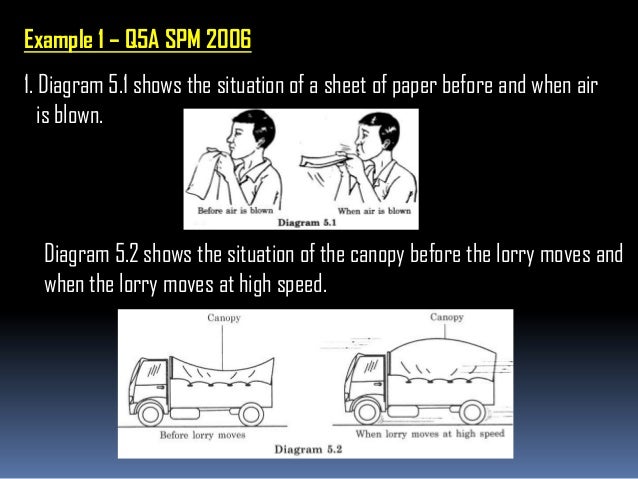 Example 1 – Q5A SPM 2006

1. Diagram 5.1 shows the situation of a sheet of paper before and when air is blown.

Before air is blown

When air is blown

Diagram 5.1

Diagram 5.2 shows the situation of the canopy before the lorry moves and when the lorry moves at high speed.

Canopy

Canopy

Before lorry moves

When lorry moves at high speed

Diagram 5.2