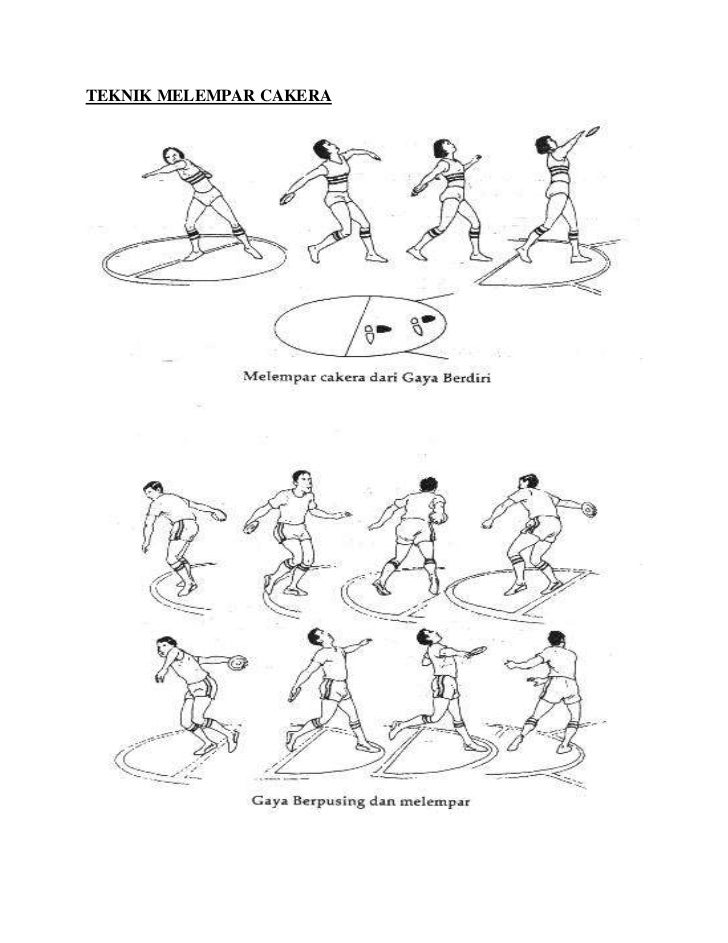 TEKNIK MELEMPAR CAKERA

Melempar cakera dari Gaya Berdiri

Gaya Berpusing dan melempar