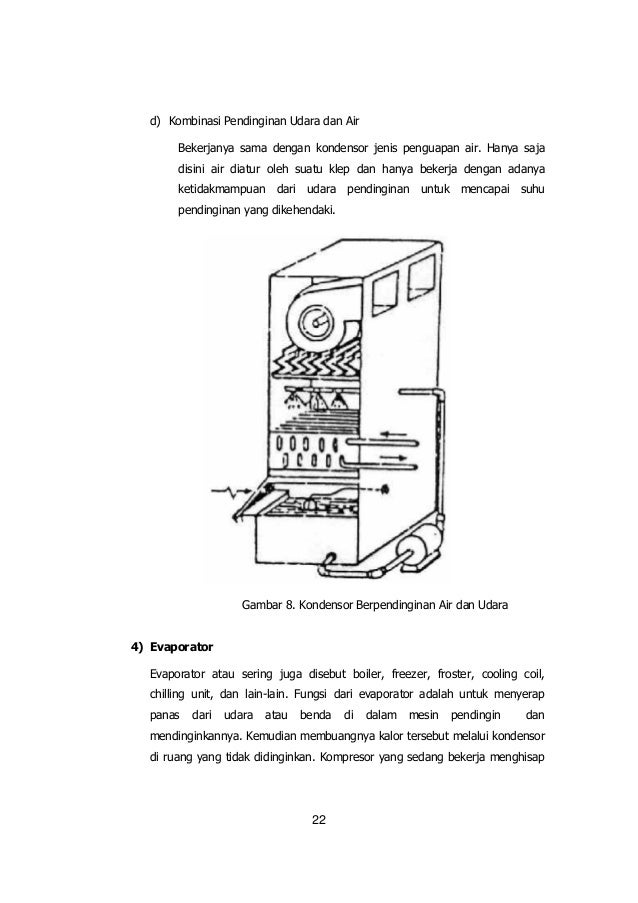 d) Kombinasi Pendinginan Udara dan Air

Bekerjanya sama dengan kondensor jenis penguapan air. Hanya saja disini air diatur oleh suatu klep dan hanya bekerja dengan adanya ketidakmampuan dari udara pendinginan untuk mencapai suhu pendinginan yang dikehendaki.

Gambar 8. Kondensor Berpendinginan Air dan Udara

4) Evaporator

Evaporator atau sering juga disebut boiler, freezer, froster, cooling coil, chilling unit, dan lain-lain. Fungsi dari evaporator adalah untuk menyerap panas dari udara atau benda di dalam mesin pendingin dan mendinginkannya. Kemudian membuangnya kalor tersebut melalui kondensor di ruang yang tidak didinginkan. Kompresor yang sedang bekerja menghisap

22