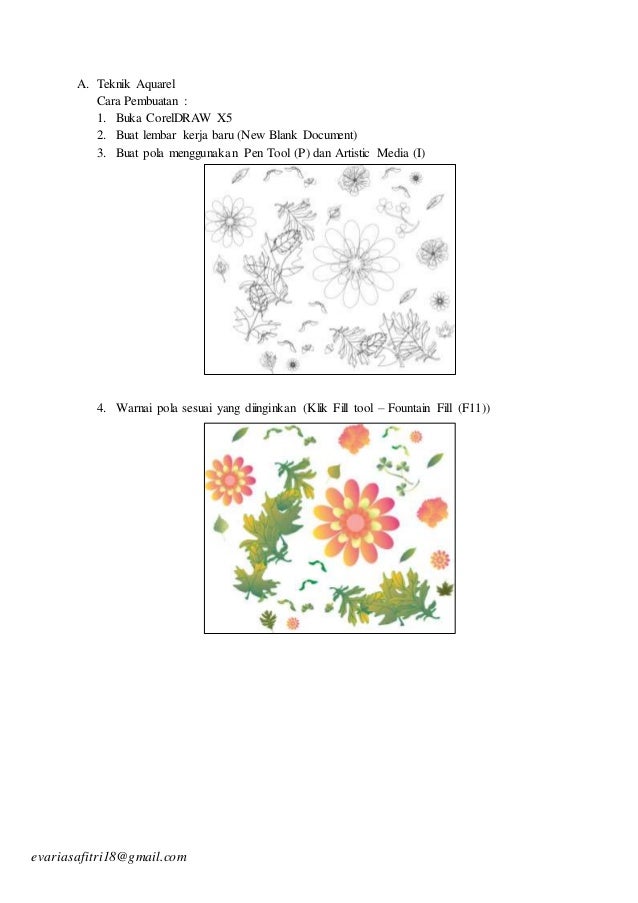 A. Teknik Aquarel
Cara Pembuatan :
1. Buka CorelDRAW X5
2. Buat lembar kerja baru (New Blank Document)
3. Buat pola menggunakan Pen Tool (P) dan Artistic Media (I)

4. Warnai pola sesuai yang diinginkan (Klik Fill tool – Fountain Fill (F11))

evariasafitri18@gmail.com