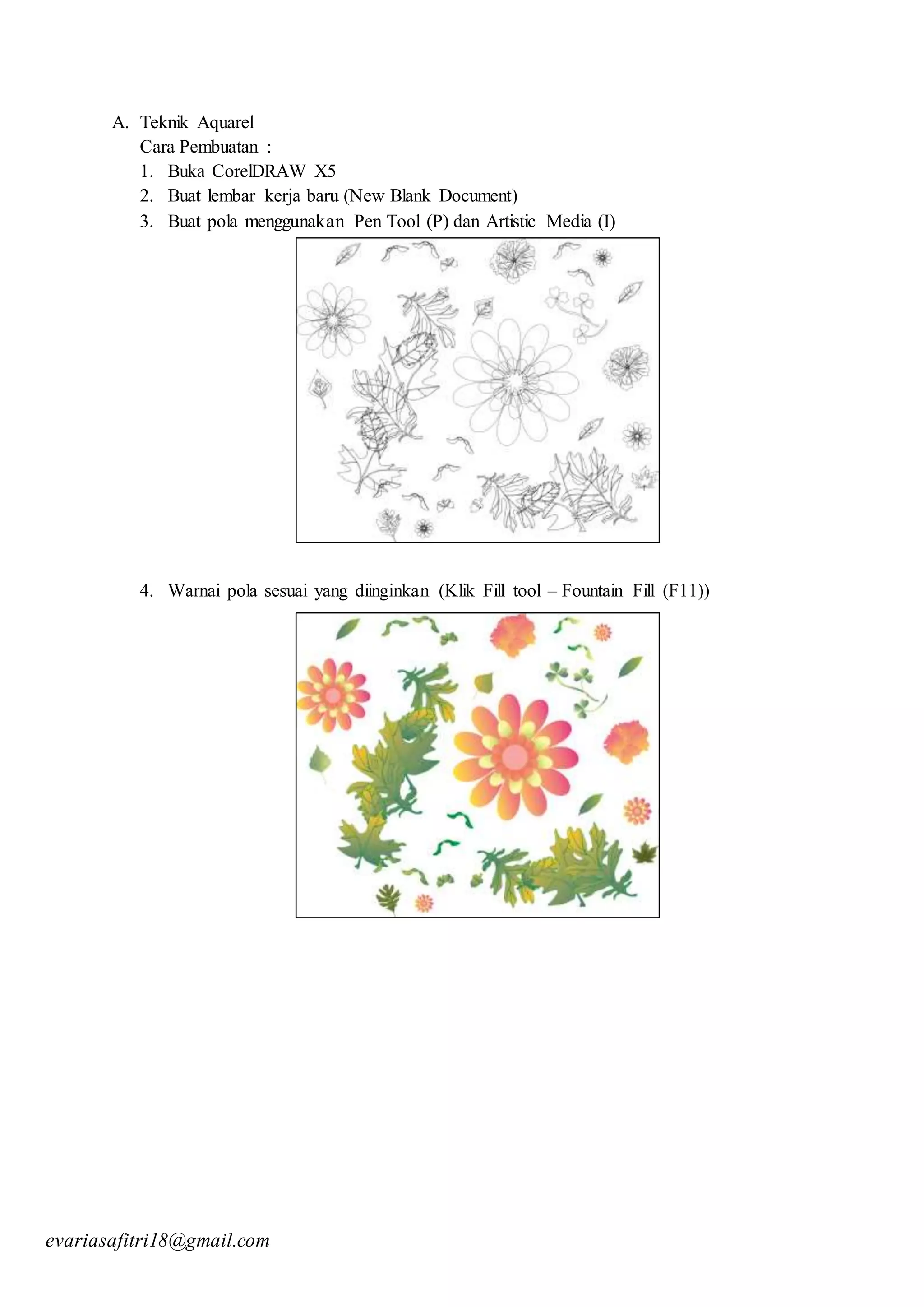 A. Teknik Aquarel

Cara Pembuatan :

1. Buka CorelDRAW X5
2. Buat lembar kerja baru (New Blank Document)
3. Buat pola menggunakan Pen Tool (P) dan Artistic Media (I)

4. Warnai pola sesuai yang diinginkan (Klik Fill tool – Fountain Fill (F11))

evariasafitri18@gmail.com