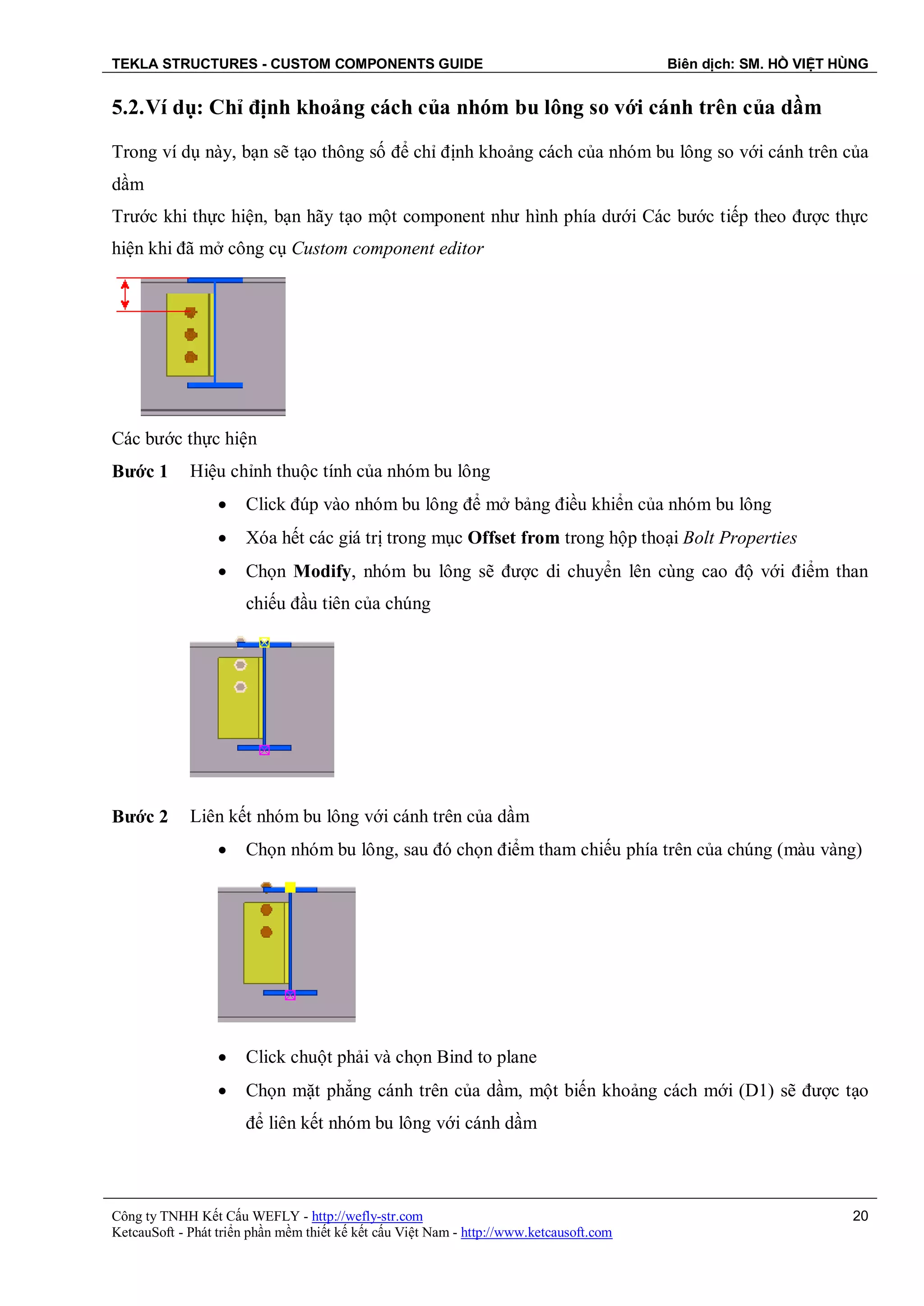 TEKLA STRUCTURES - CUSTOM COMPONENTS GUIDE

Biên dịch: SM. HỒ VIỆT HÙNG

5.2.Ví dụ: Chỉ định khoảng cách của nhóm bu lông so với cánh trên của dầm

Trong ví dụ này, bạn sẽ tạo thông số để chỉ định khoảng cách của nhóm bu lông so với cánh trên của dầm

Trước khi thực hiện, bạn hãy tạo một component như hình phía dưới Các bước tiếp theo được thực hiện khi đã mở công cụ Custom component editor

Các bước thực hiện

Bước 1 Hiệu chỉnh thuộc tính của nhóm bu lông

• Click đúp vào nhóm bu lông để mở bảng điều khiển của nhóm bu lông

• Xóa hết các giá trị trong mục Offset from trong hộp thoại Bolt Properties

• Chọn Modify, nhóm bu lông sẽ được di chuyển lên cùng cao độ với điểm than chiếu đầu tiên của chúng

Bước 2 Liên kết nhóm bu lông với cánh trên của dầm

• Chọn nhóm bu lông, sau đó chọn điểm tham chiếu phía trên của chúng (màu vàng)

• Click chuột phải và chọn Bind to plane

• Chọn mặt phẳng cánh trên của dầm, một biến khoảng cách mới (D1) sẽ được tạo để liên kết nhóm bu lông với cánh dầm

Công ty TNHH Kết Cấu WEFLY - http://wefly-str.com
KetcauSoft - Phát triển phần mềm thiết kế kết cấu Việt Nam - http://www.ketcausoft.com

20