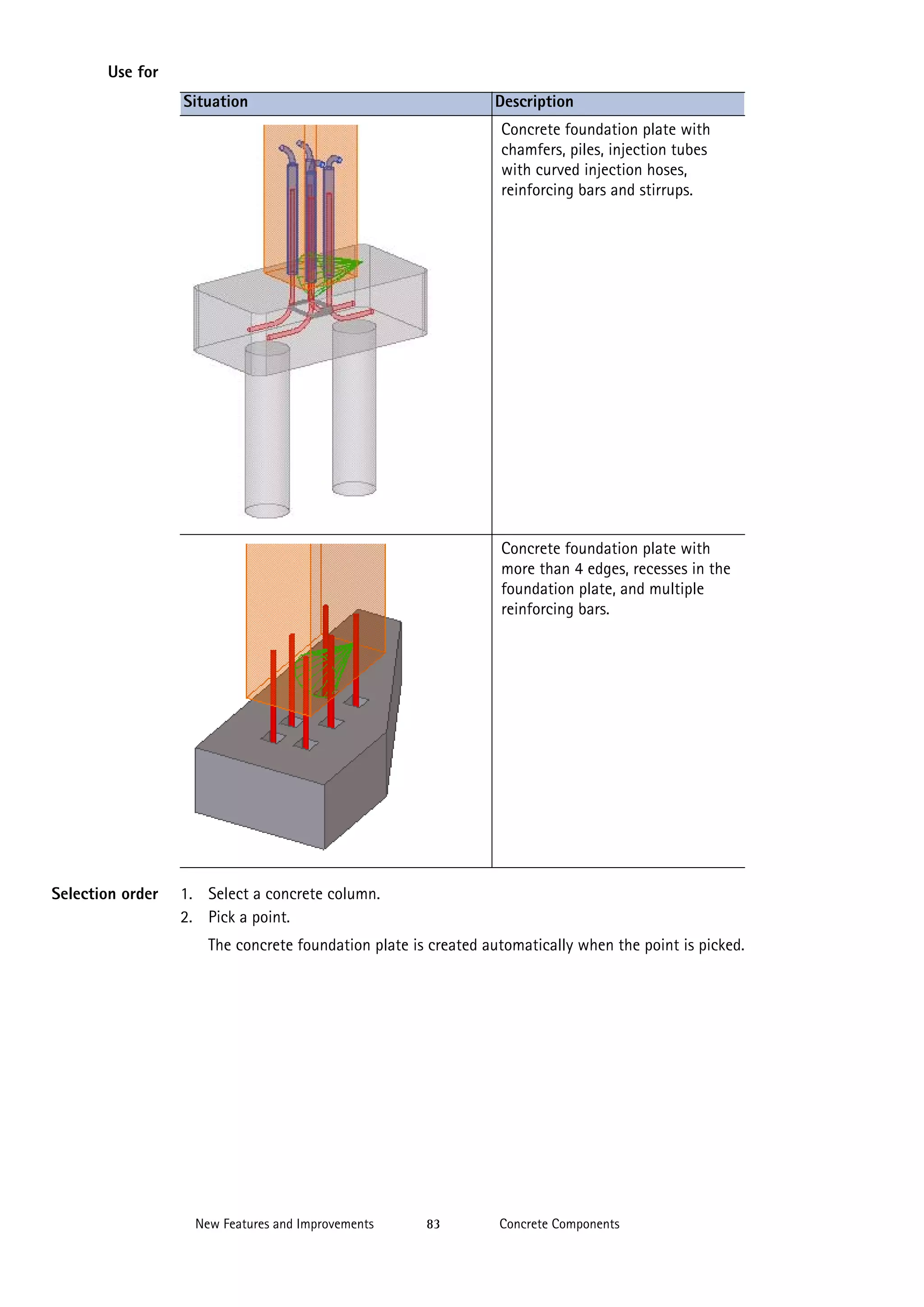 Use for

| Situation | Description |
|---|---|
|  | Concrete foundation plate with chamfers, piles, injection tubes with curved injection hoses, reinforcing bars and stirrups. |
|  | Concrete foundation plate with more than 4 edges, recesses in the foundation plate, and multiple reinforcing bars. |

Selection order

1. Select a concrete column.
2. Pick a point.

The concrete foundation plate is created automatically when the point is picked.

New Features and Improvements 83 Concrete Components