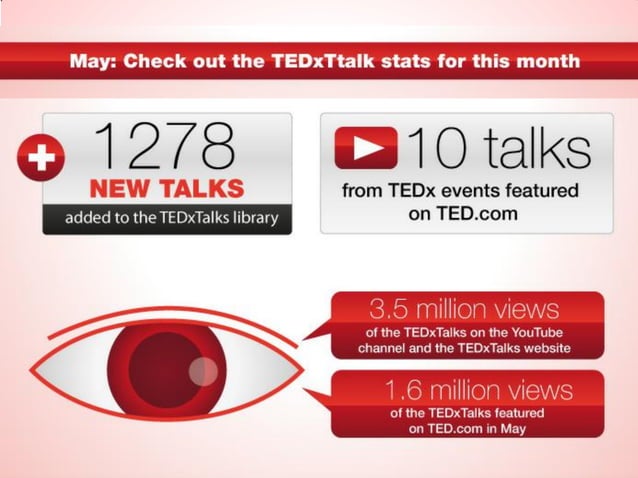 May: Check out the TEDxTtalk stats for this month

1278
NEW TALKS
added to the TEDxTalks library

10 talks
from TEDx events featured on TED.com

3.5 million views
of the TEDxTalks on the YouTube channel and the TEDxTalks website

1.6 million views
of the TEDxTalks featured on TED.com in May