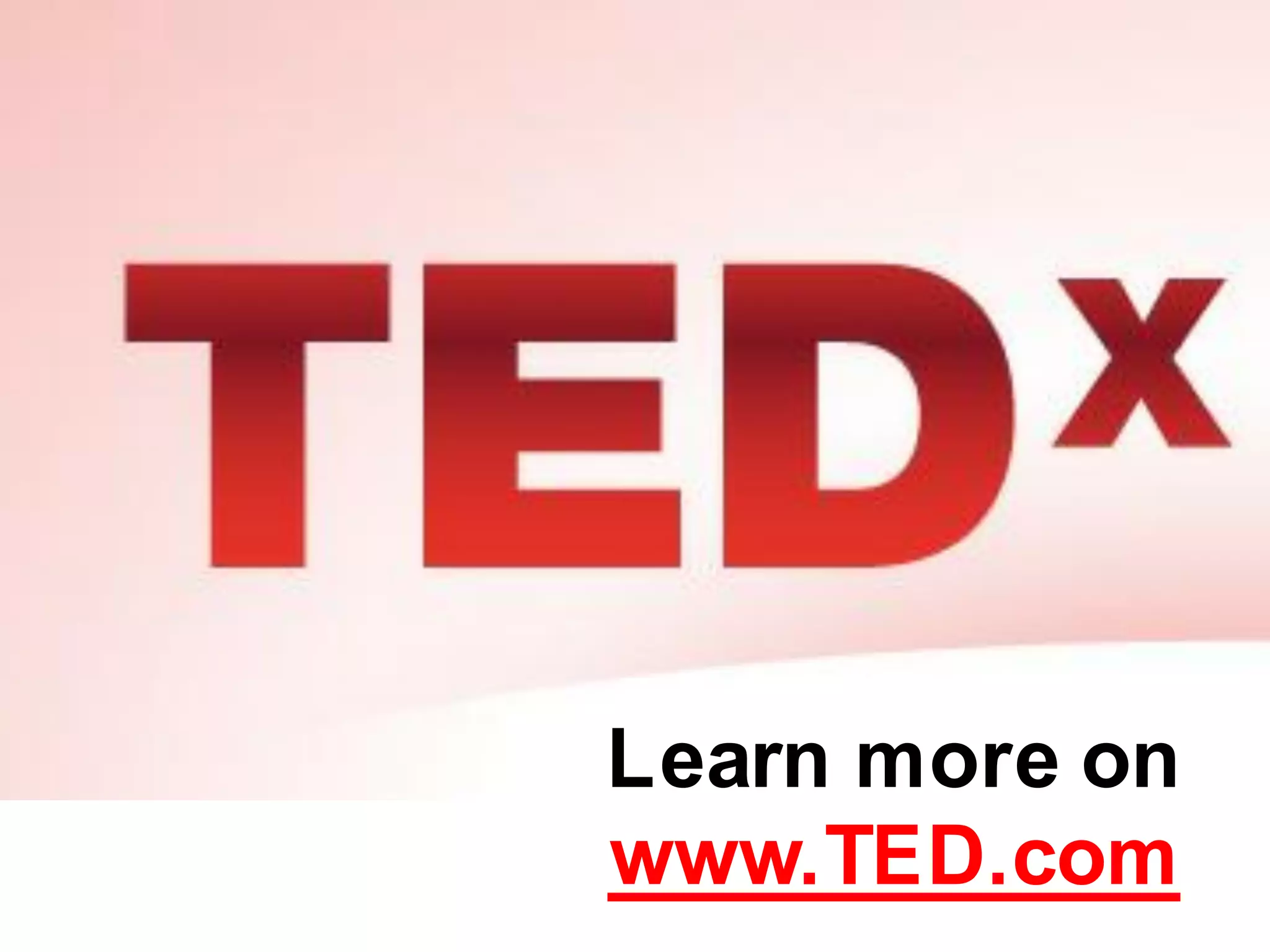 TEDx

Learn more on www.TED.com