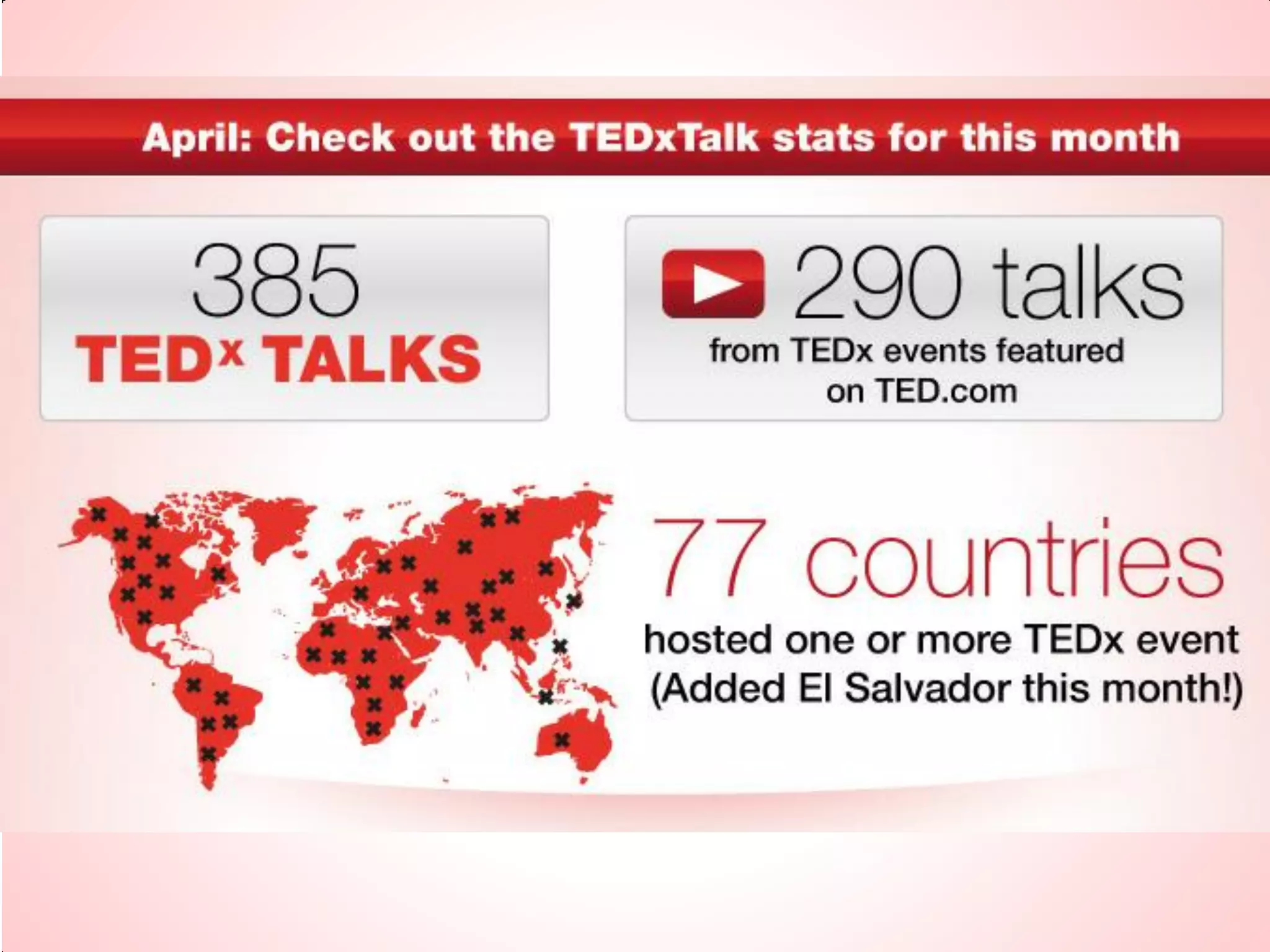 April: Check out the TEDxTalk stats for this month

385
TEDx TALKS

290 talks
from TEDx events featured on TED.com

77 countries
hosted one or more TEDx event (Added El Salvador this month!)