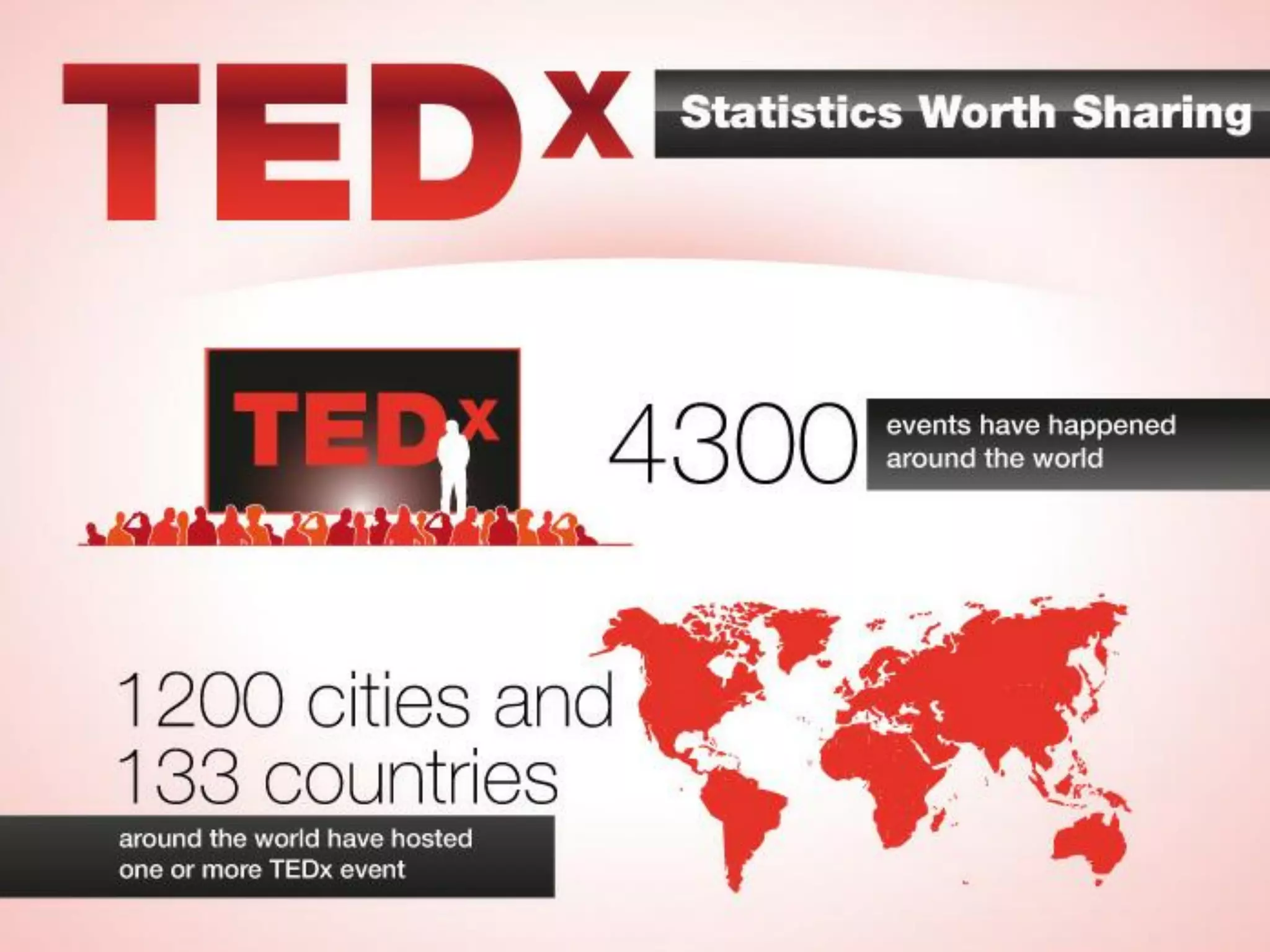 TEDx

Statistics Worth Sharing

TEDx

4300 events have happened around the world

1200 cities and 133 countries

around the world have hosted one or more TEDx event