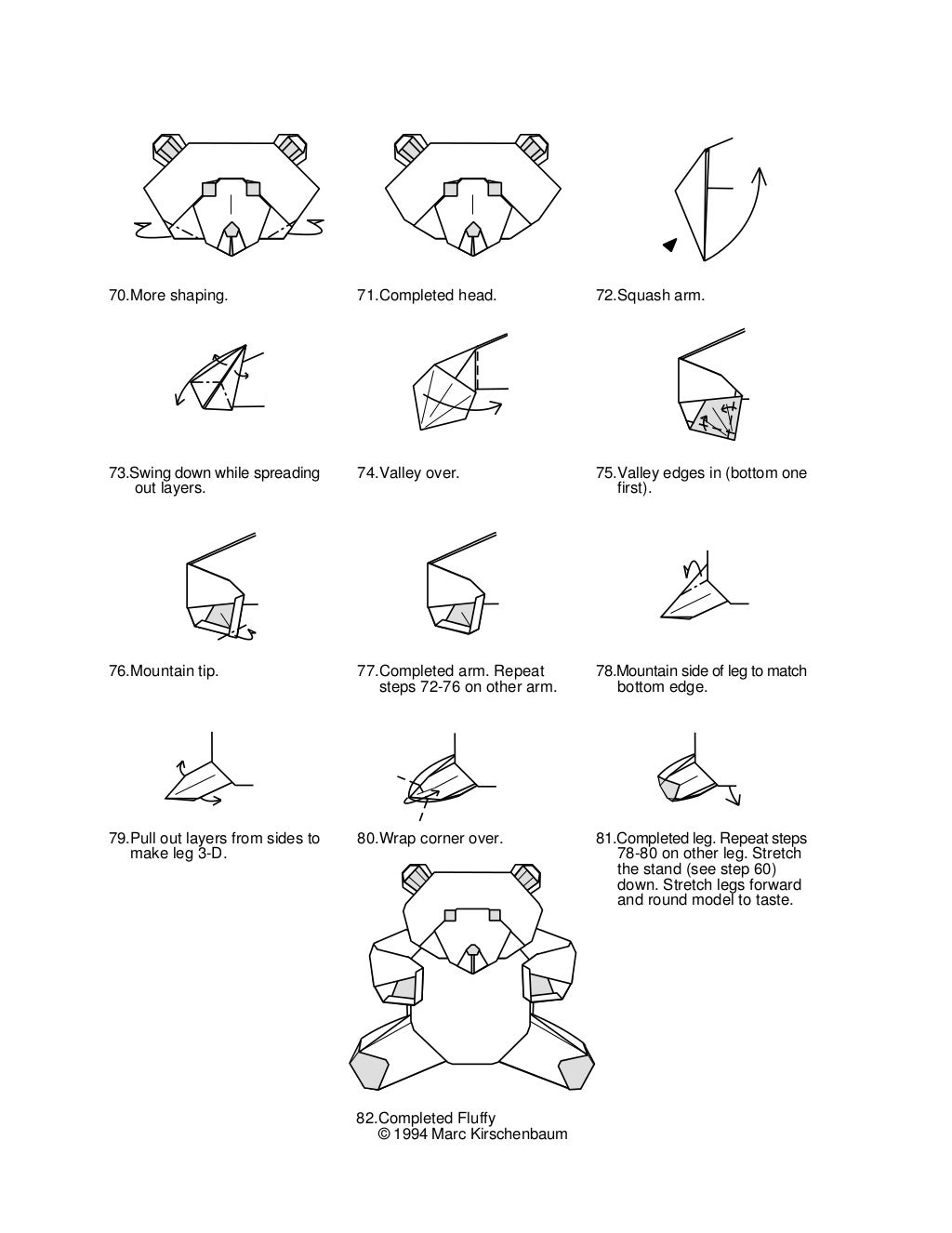 70.More shaping.

71.Completed head.

72.Squash arm.

73.Swing down while spreading out layers.

74.Valley over.

75.Valley edges in (bottom one first).

76.Mountain tip.

77.Completed arm. Repeat steps 72-76 on other arm.

78.Mountain side of leg to match bottom edge.

79.Pull out layers from sides to make leg 3-D.

80.Wrap corner over.

81.Completed leg. Repeat steps 78-80 on other leg. Stretch the stand (see step 60) down. Stretch legs forward and round model to taste.

82.Completed Fluffy
© 1994 Marc Kirschenbaum