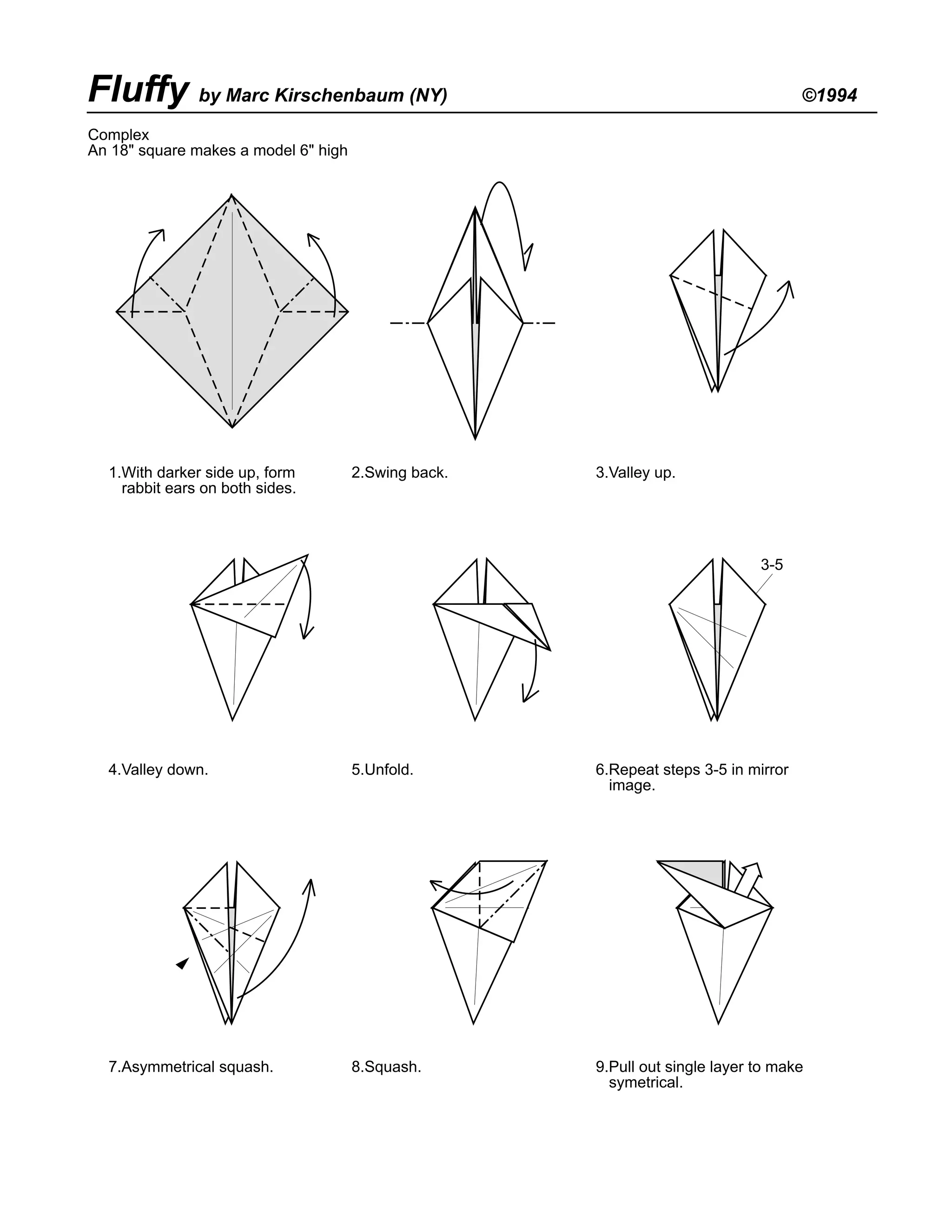 Fluffy by Marc Kirschenbaum (NY) ©1994

Complex
An 18" square makes a model 6" high

1.With darker side up, form rabbit ears on both sides.

2.Swing back.

3.Valley up.

3-5

4.Valley down.

5.Unfold.

6.Repeat steps 3-5 in mirror image.

7.Asymmetrical squash.

8.Squash.

9.Pull out single layer to make symetrical.