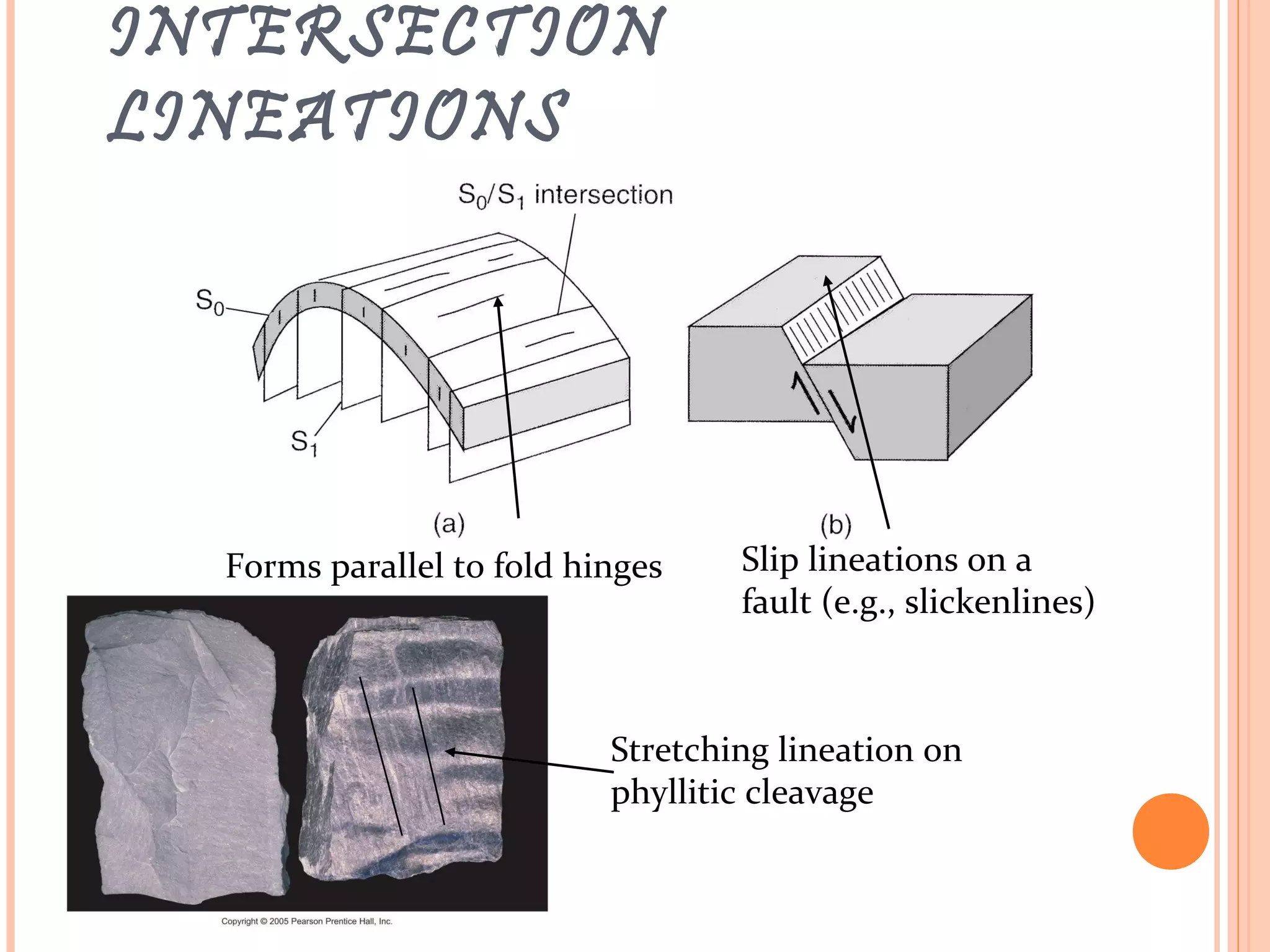 INTERSECTION LINEATIONS

$S_0/S_1$ intersection

$S_0$

$S_1$

(a)

(b)

Forms parallel to fold hinges

Slip lineations on a fault (e.g., slickenlines)

Stretching lineation on phyllitic cleavage

Copyright © 2005 Pearson Prentice Hall, Inc.