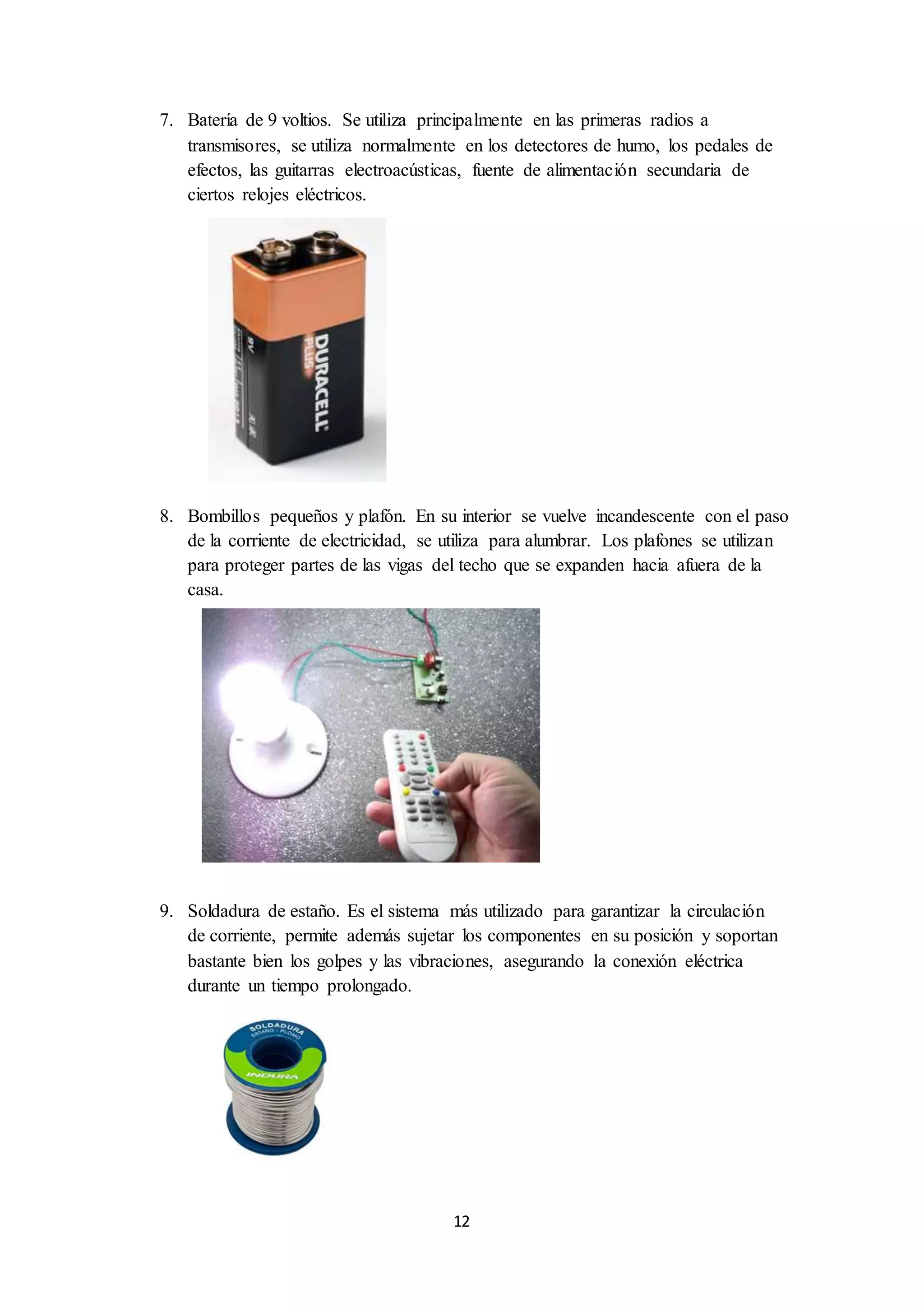 7. Batería de 9 voltios. Se utiliza principalmente en las primeras radios a transmisores, se utiliza normalmente en los detectores de humo, los pedales de efectos, las guitarras electroacústicas, fuente de alimentación secundaria de ciertos relojes eléctricos.

DURACELL PLUS
9V

8. Bombillos pequeños y plafón. En su interior se vuelve incandescente con el paso de la corriente de electricidad, se utiliza para alumbrar. Los plafones se utilizan para proteger partes de las vigas del techo que se expanden hacia afuera de la casa.

9. Soldadura de estaño. Es el sistema más utilizado para garantizar la circulación de corriente, permite además sujetar los componentes en su posición y soportan bastante bien los golpes y las vibraciones, asegurando la conexión eléctrica durante un tiempo prolongado.

SOLDADURA
ESTAÑO - PLOMO
INDURA

12