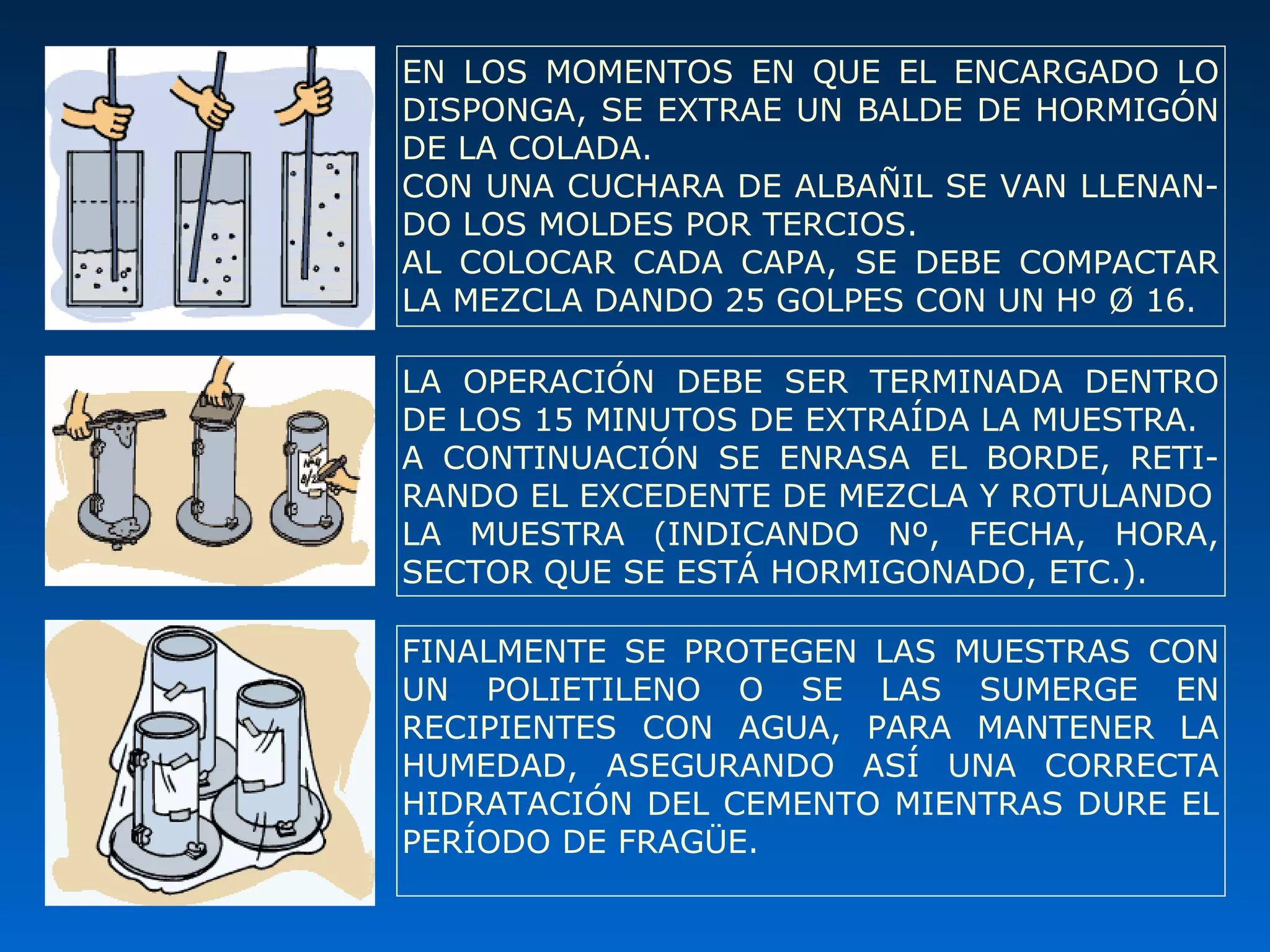 EN LOS MOMENTOS EN QUE EL ENCARGADO LO DISPONGA, SE EXTRAE UN BALDE DE HORMIGÓN DE LA COLADA.
CON UNA CUCHARA DE ALBAÑIL SE VAN LLENANDO LOS MOLDES POR TERCIOS.
AL COLOCAR CADA CAPA, SE DEBE COMPACTAR LA MEZCLA DANDO 25 GOLPES CON UN Hº Ø 16.

LA OPERACIÓN DEBE SER TERMINADA DENTRO DE LOS 15 MINUTOS DE EXTRAÍDA LA MUESTRA.
A CONTINUACIÓN SE ENRASA EL BORDE, RETIRANDO EL EXCEDENTE DE MEZCLA Y ROTULANDO LA MUESTRA (INDICANDO Nº, FECHA, HORA, SECTOR QUE SE ESTÁ HORMIGONADO, ETC.).

FINALMENTE SE PROTEGEN LAS MUESTRAS CON UN POLIETILENO O SE LAS SUMERGE EN RECIPIENTES CON AGUA, PARA MANTENER LA HUMEDAD, ASEGURANDO ASÍ UNA CORRECTA HIDRATACIÓN DEL CEMENTO MIENTRAS DURE EL PERÍODO DE FRAGÜE.