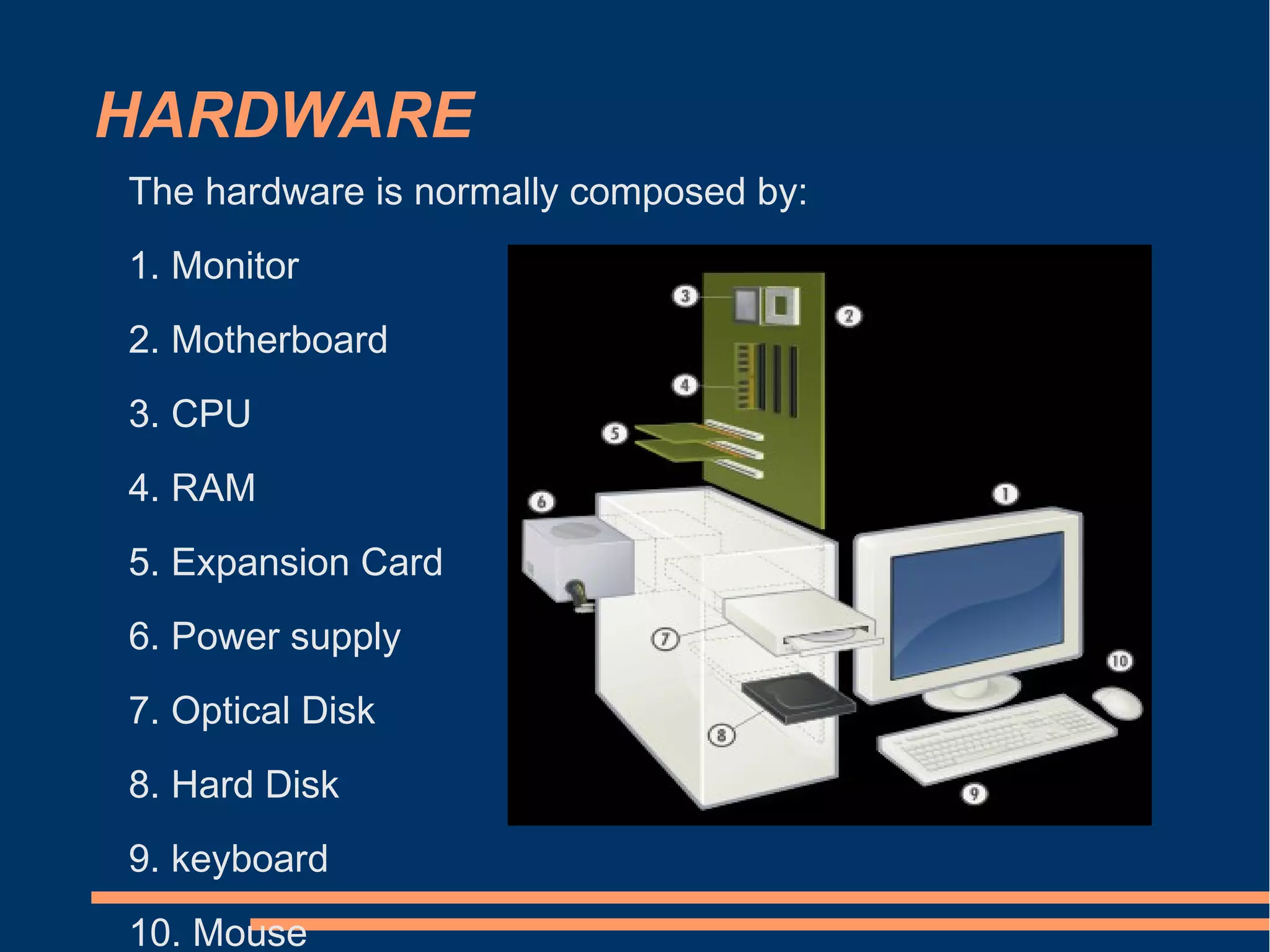 HARDWARE

The hardware is normally composed by:

1. Monitor

2. Motherboard

3. CPU

4. RAM

5. Expansion Card

6. Power supply

7. Optical Disk

8. Hard Disk

9. keyboard

10. Mouse

3
2
4
5
6
1
7
10
8
9