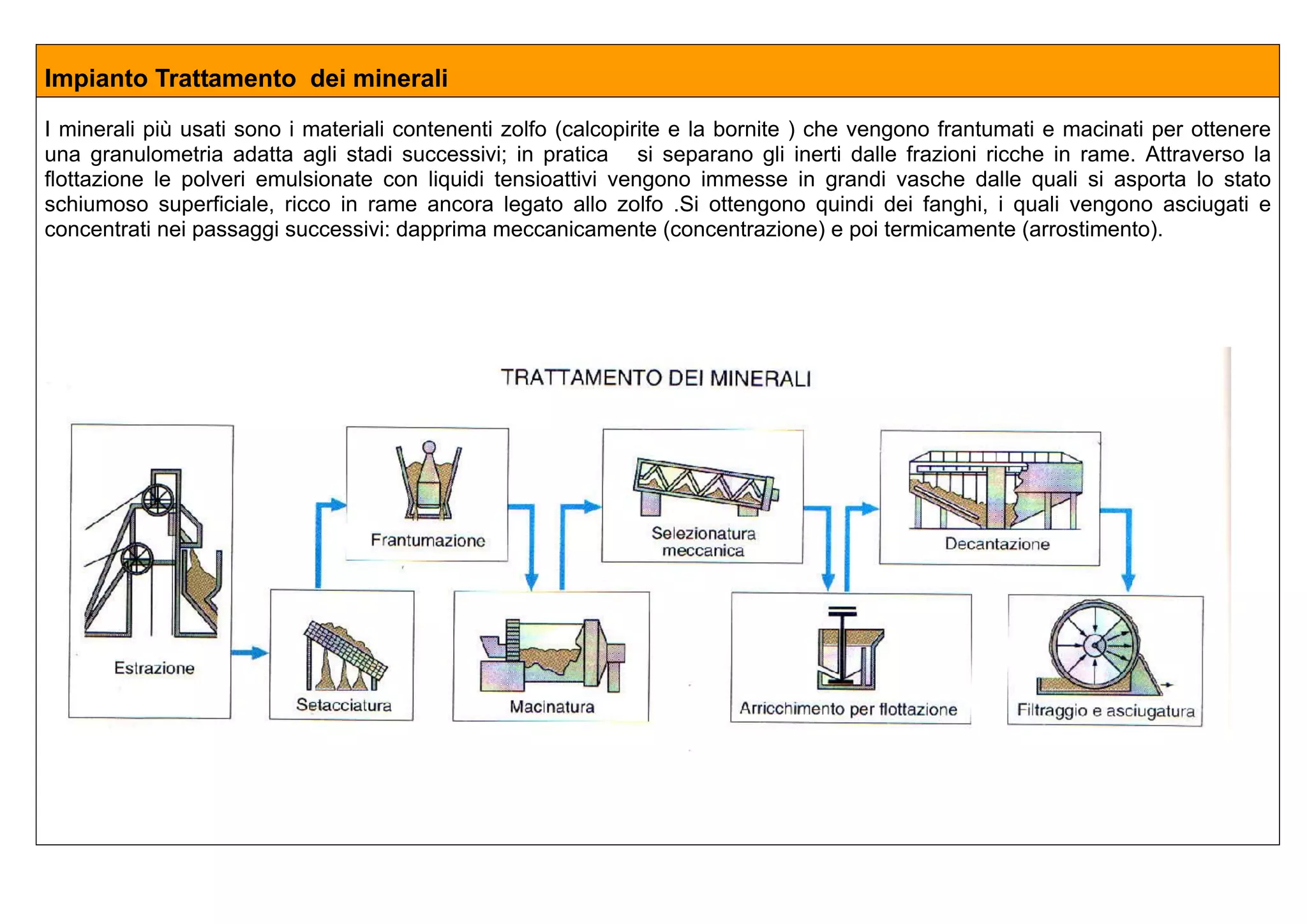 Impianto Trattamento dei minerali

I minerali più usati sono i materiali contenenti zolfo (calcopirite e la bornite ) che vengono frantumati e macinati per ottenere una granulometria adatta agli stadi successivi; in pratica si separano gli inerti dalle frazioni ricche in rame. Attraverso la flottazione le polveri emulsionate con liquidi tensioattivi vengono immesse in grandi vasche dalle quali si asporta lo stato schiumoso superficiale, ricco in rame ancora legato allo zolfo .Si ottengono quindi dei fanghi, i quali vengono asciugati e concentrati nei passaggi successivi: dapprima meccanicamente (concentrazione) e poi termicamente (arrostimento).

TRATTAMENTO DEI MINERALI

Estrazione

Setacciatura

Frantumazione

Macinatura

Selezionatura meccanica

Arricchimento per flottazione

Decantazione

Filtraggio e asciugatura