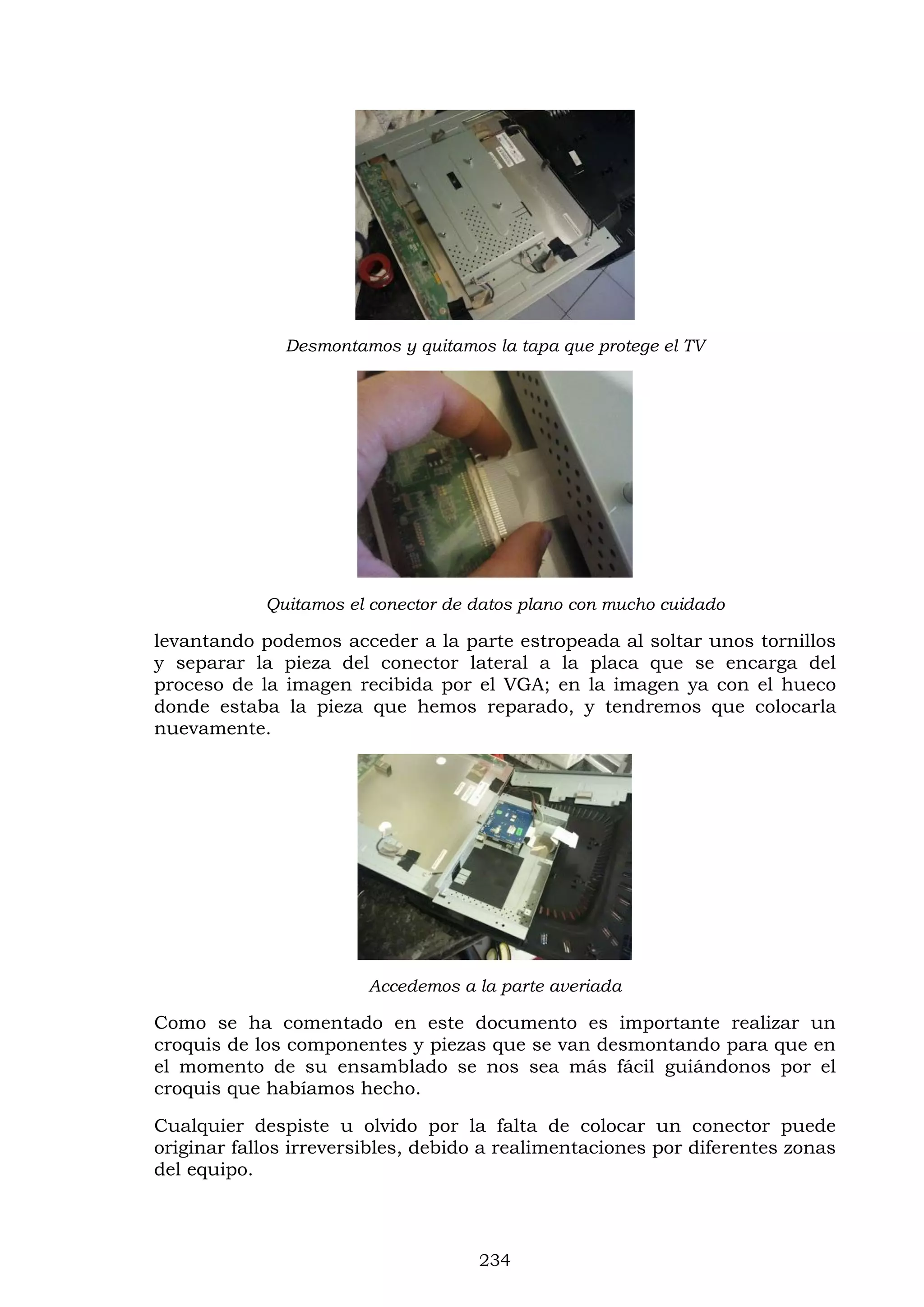 Desmontamos y quitamos la tapa que protege el TV

Quitamos el conector de datos plano con mucho cuidado

levantando podemos acceder a la parte estropeada al soltar unos tornillos y separar la pieza del conector lateral a la placa que se encarga del proceso de la imagen recibida por el VGA; en la imagen ya con el hueco donde estaba la pieza que hemos reparado, y tendremos que colocarla nuevamente.

Accedemos a la parte averiada

Como se ha comentado en este documento es importante realizar un croquis de los componentes y piezas que se van desmontando para que en el momento de su ensamblado se nos sea más fácil guiándonos por el croquis que habíamos hecho.

Cualquier despiste u olvido por la falta de colocar un conector puede originar fallos irreversibles, debido a realimentaciones por diferentes zonas del equipo.

234