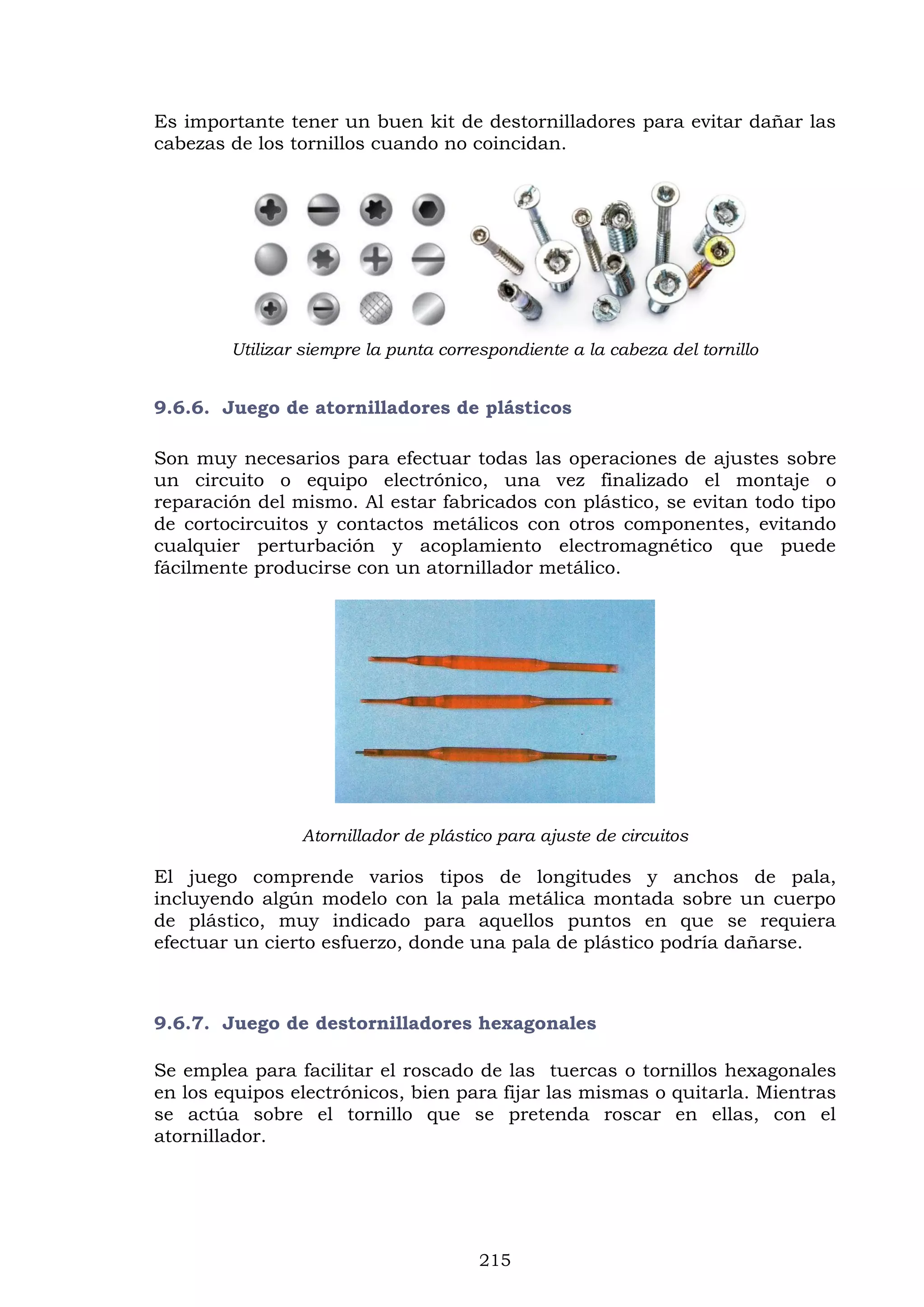 Es importante tener un buen kit de destornilladores para evitar dañar las cabezas de los tornillos cuando no coincidan.

Utilizar siempre la punta correspondiente a la cabeza del tornillo

9.6.6. Juego de atornilladores de plásticos

Son muy necesarios para efectuar todas las operaciones de ajustes sobre un circuito o equipo electrónico, una vez finalizado el montaje o reparación del mismo. Al estar fabricados con plástico, se evitan todo tipo de cortocircuitos y contactos metálicos con otros componentes, evitando cualquier perturbación y acoplamiento electromagnético que puede fácilmente producirse con un atornillador metálico.

Atornillador de plástico para ajuste de circuitos

El juego comprende varios tipos de longitudes y anchos de pala, incluyendo algún modelo con la pala metálica montada sobre un cuerpo de plástico, muy indicado para aquellos puntos en que se requiera efectuar un cierto esfuerzo, donde una pala de plástico podría dañarse.

9.6.7. Juego de destornilladores hexagonales

Se emplea para facilitar el roscado de las tuercas o tornillos hexagonales en los equipos electrónicos, bien para fijar las mismas o quitarla. Mientras se actúa sobre el tornillo que se pretenda roscar en ellas, con el atornillador.

215