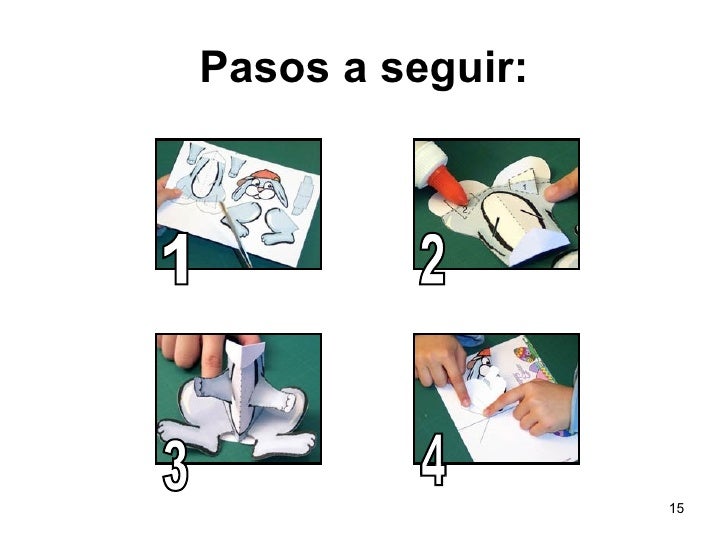 Pasos a seguir:

1

2

3

4

15