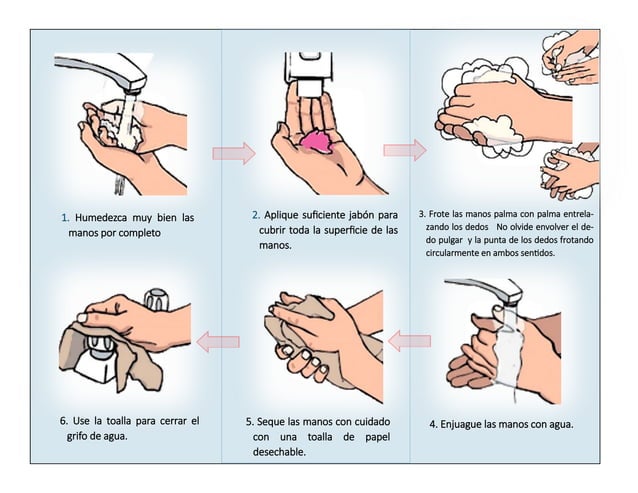 1. Humedezca muy bien las manos por completo

2. Aplique suficiente jabón para cubrir toda la superficie de las manos.

3. Frote las manos palma con palma entrelazando los dedos No olvide envolver el dedo pulgar y la punta de los dedos frotando circularmente en ambos sentidos.

4. Enjuague las manos con agua.

5. Seque las manos con cuidado con una toalla de papel desechable.

6. Use la toalla para cerrar el grifo de agua.