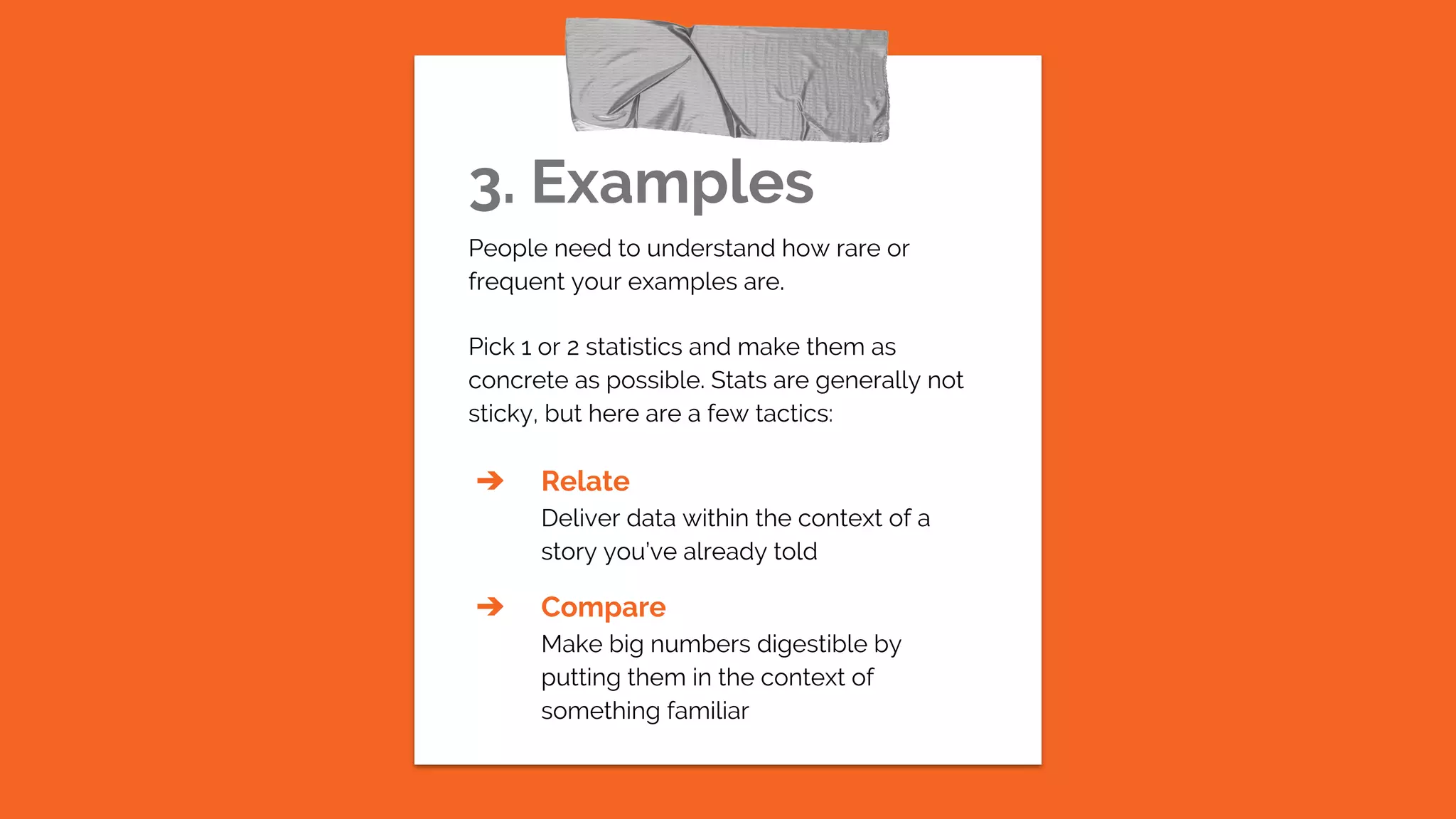 3. Examples

People need to understand how rare or frequent your examples are.

Pick 1 or 2 statistics and make them as concrete as possible. Stats are generally not sticky, but here are a few tactics:

➔ Relate
Deliver data within the context of a story you've already told

➔ Compare
Make big numbers digestible by putting them in the context of something familiar