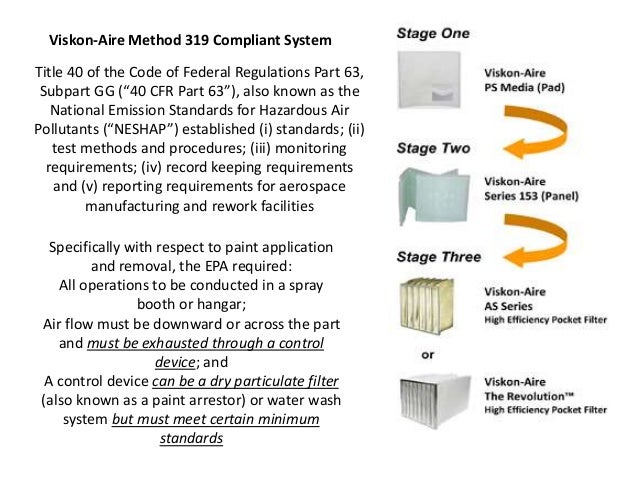 Viskon-Aire Method 319 Compliant System

Title 40 of the Code of Federal Regulations Part 63, Subpart GG ("40 CFR Part 63"), also known as the National Emission Standards for Hazardous Air Pollutants ("NESHAP") established (i) standards; (ii) test methods and procedures; (iii) monitoring requirements; (iv) record keeping requirements and (v) reporting requirements for aerospace manufacturing and rework facilities

Specifically with respect to paint application and removal, the EPA required:
All operations to be conducted in a spray booth or hangar;
Air flow must be downward or across the part and must be exhausted through a control device; and
A control device can be a dry particulate filter (also known as a paint arrestor) or water wash system but must meet certain minimum standards

Stage One

Viskon-Aire
PS Media (Pad)

Stage Two

Viskon-Aire
Series 153 (Panel)

Stage Three

Viskon-Aire
AS Series
High Efficiency Pocket Filter

or

Viskon-Aire
The Revolution™
High Efficiency Pocket Filter