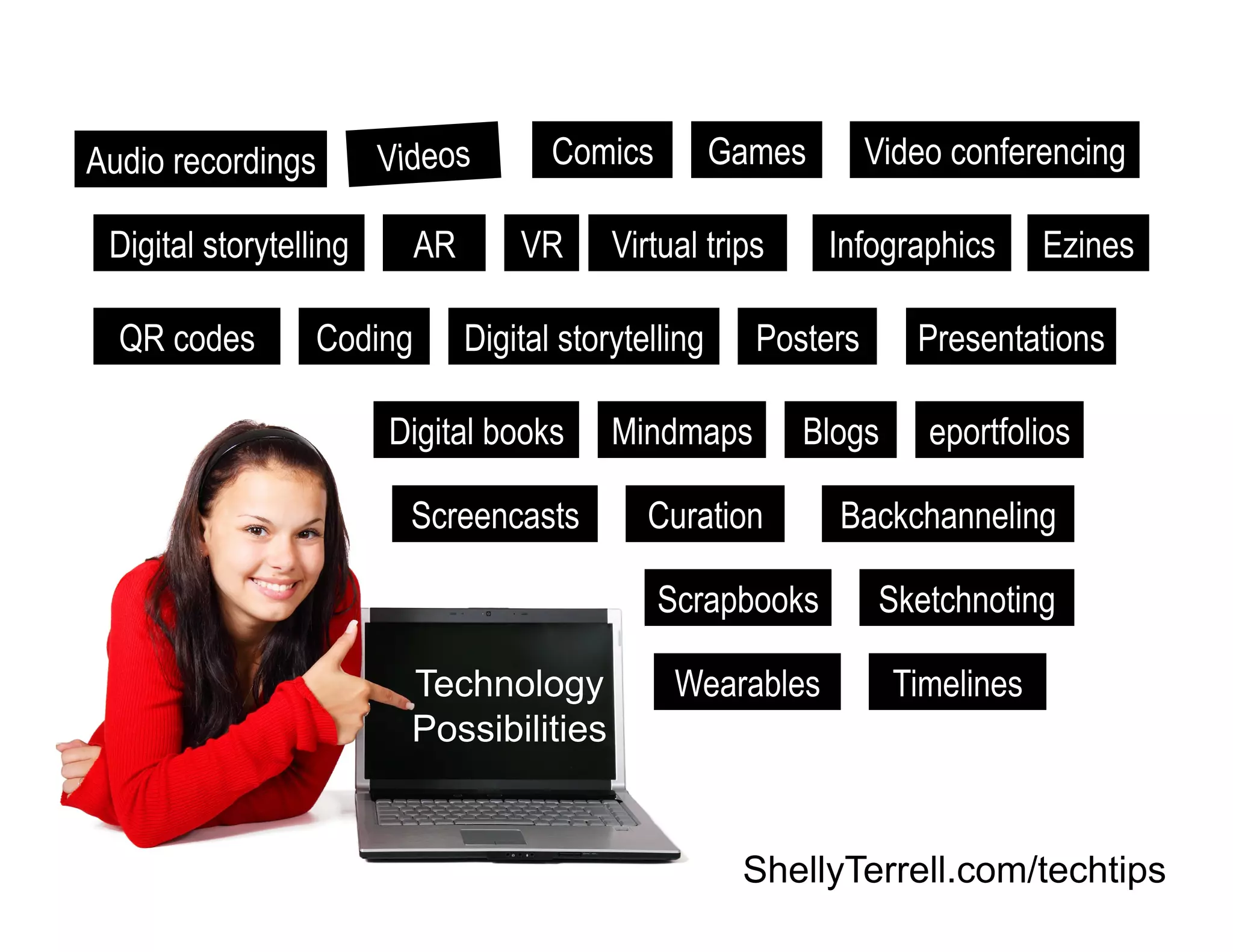 Audio recordings Videos Comics Games Video conferencing

Digital storytelling AR VR Virtual trips Infographics Ezines

QR codes Coding Digital storytelling Posters Presentations

Digital books Mindmaps Blogs eportfolios

Screencasts Curation Backchanneling

Scrapbooks Sketchnoting

Wearables Timelines

Technology Possibilities

ShellyTerrell.com/techtips