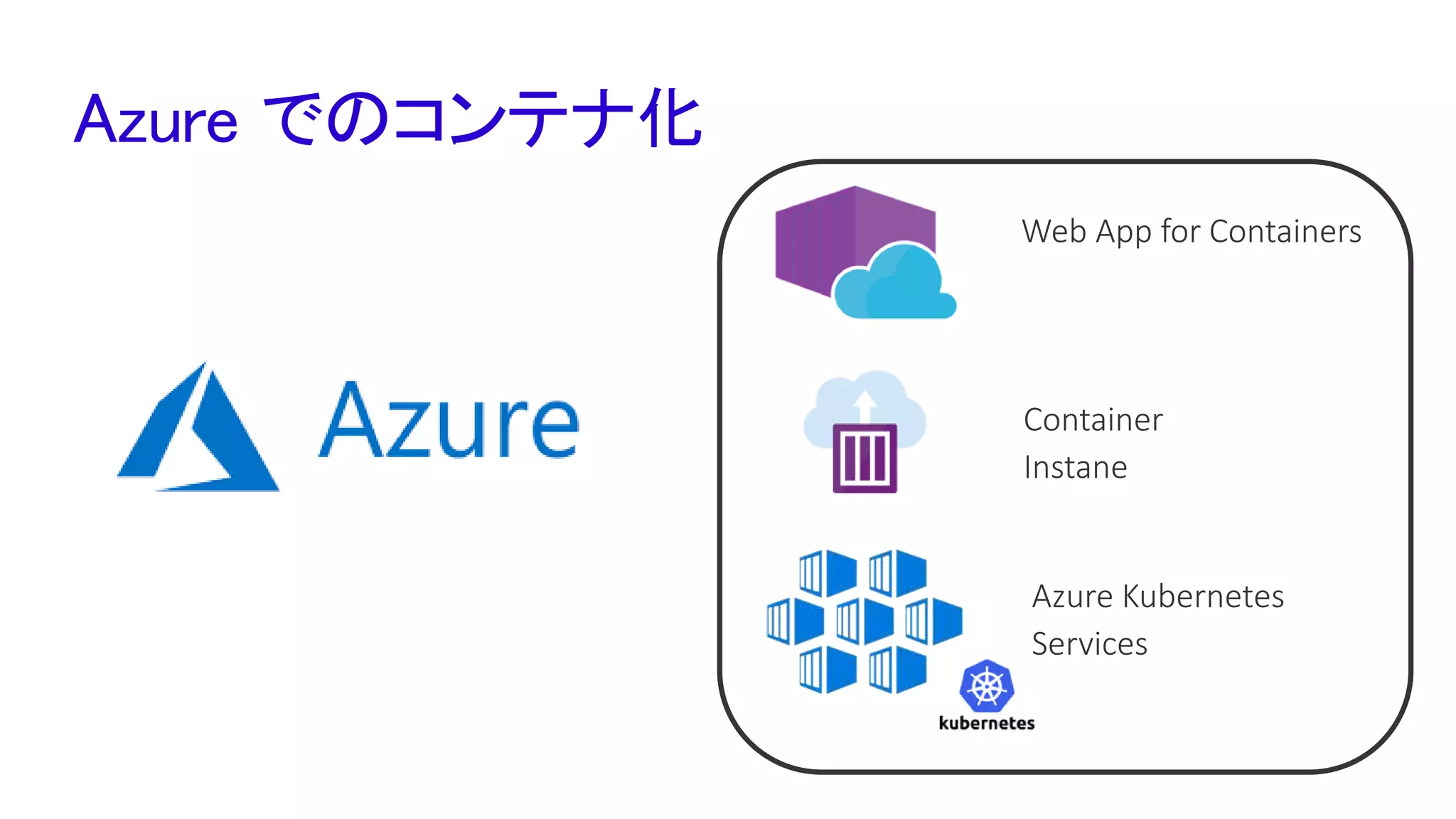 Azure でのコンテナ化

Azure

Web App for Containers

Container Instane

Azure Kubernetes Services

kubernetes