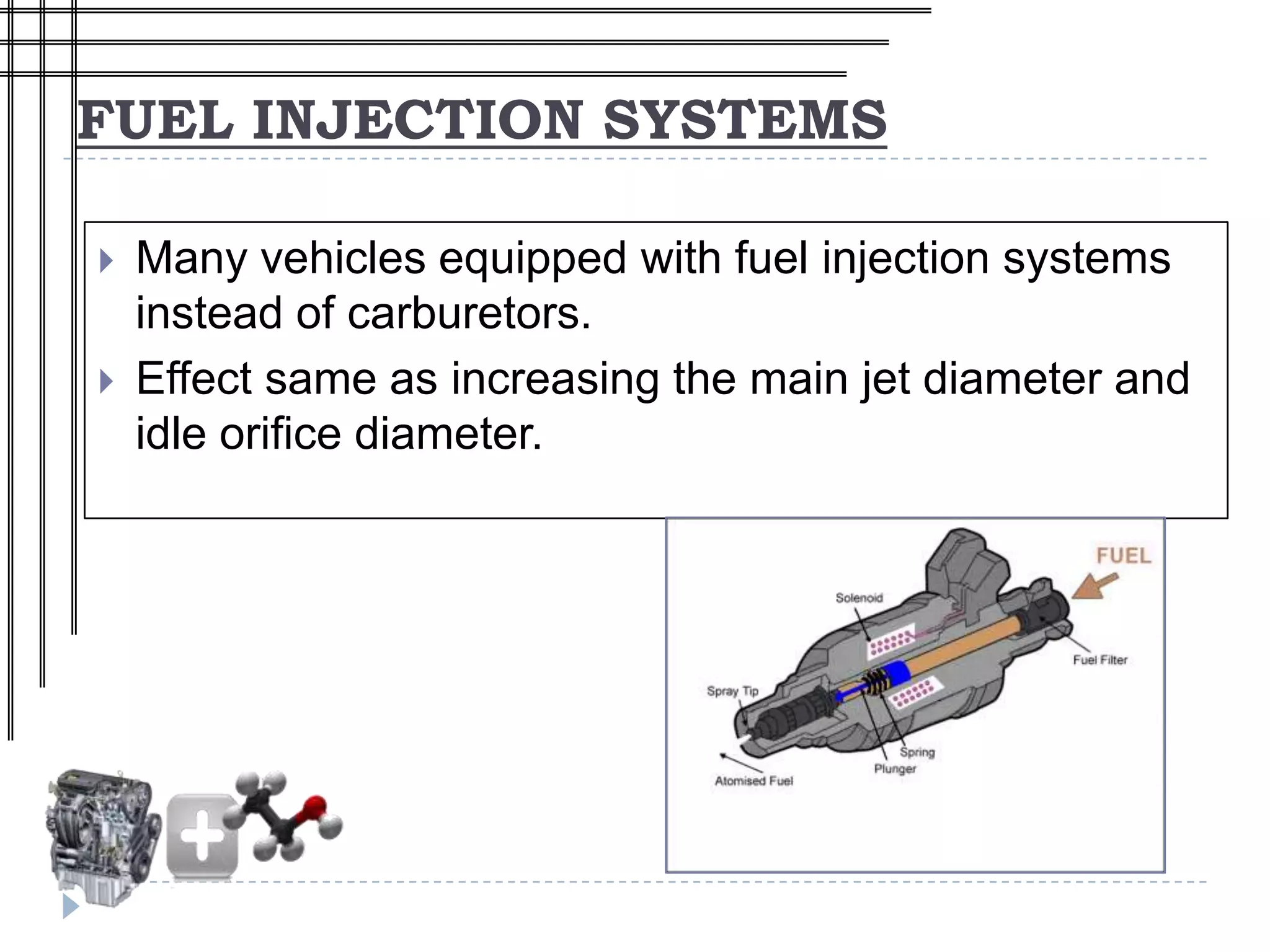 FUEL INJECTION SYSTEMS

Many vehicles equipped with fuel injection systems instead of carburetors.

Effect same as increasing the main jet diameter and idle orifice diameter.

FUEL
Solenoid
Fuel Filter
Spray Tip
Spring
Plunger
Atomised Fuel