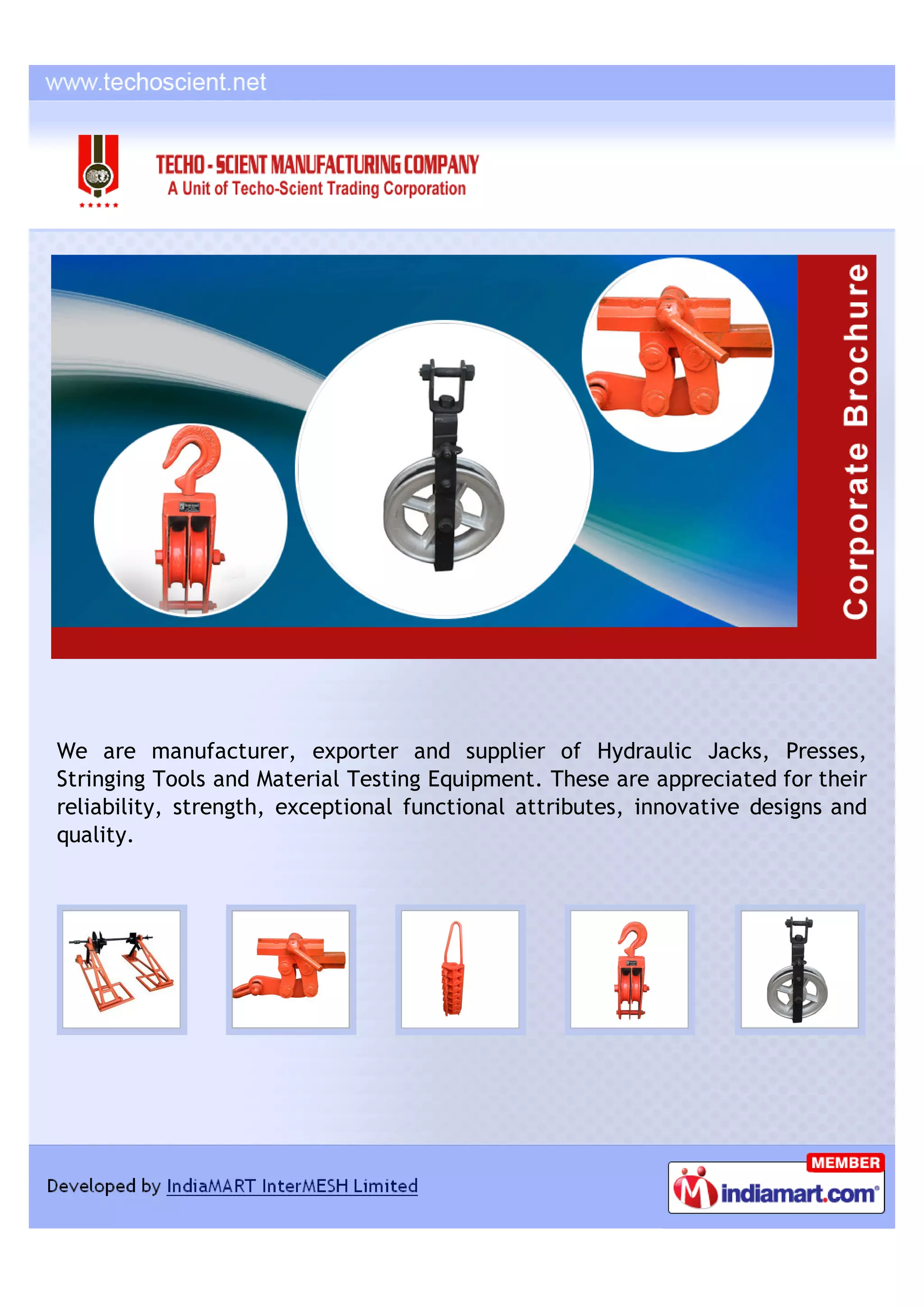 www.techoscient.net

TECHO - SCIENT MANUFACTURING COMPANY
A Unit of Techo-Scient Trading Corporation

Corporate Brochure

We are manufacturer, exporter and supplier of Hydraulic Jacks, Presses, Stringing Tools and Material Testing Equipment. These are appreciated for their reliability, strength, exceptional functional attributes, innovative designs and quality.

Developed by IndiaMART InterMESH Limited

MEMBER
indiamart.com