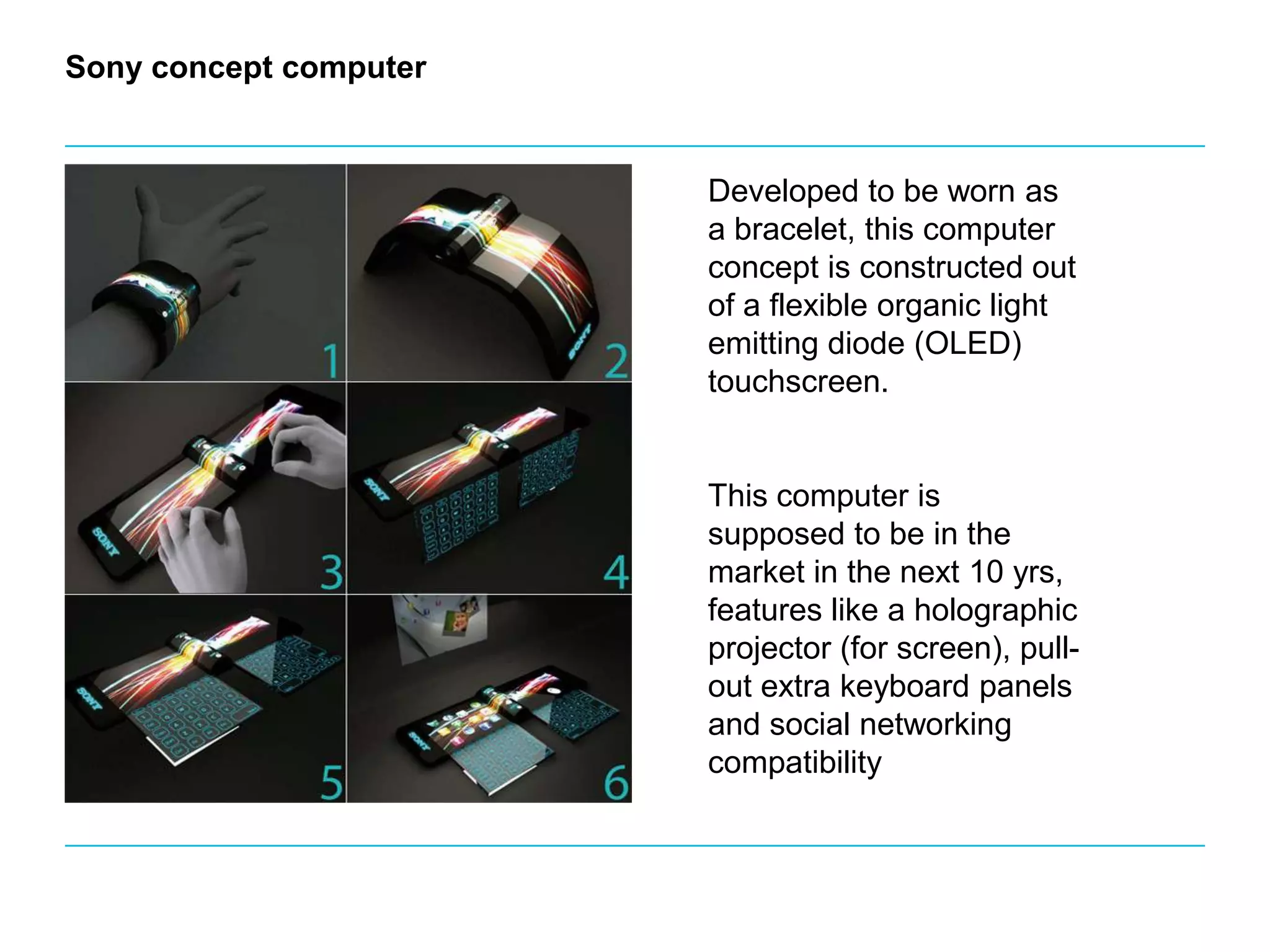 Sony concept computer

1

SONY 2

SONY 3

SONY 4

SONY 5

SONY 6

Developed to be worn as a bracelet, this computer concept is constructed out of a flexible organic light emitting diode (OLED) touchscreen.

This computer is supposed to be in the market in the next 10 yrs, features like a holographic projector (for screen), pull-out extra keyboard panels and social networking compatibility