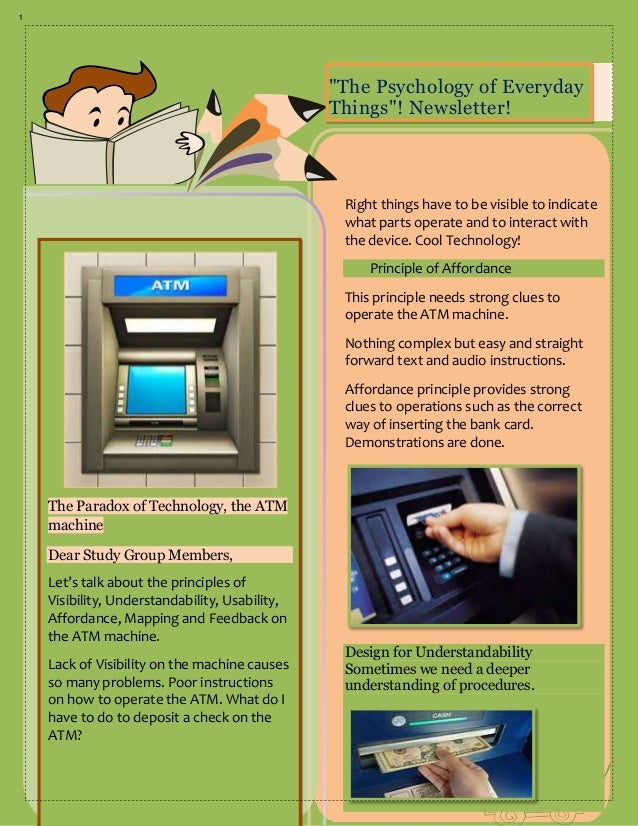 1

"The Psychology of Everyday Things"! Newsletter!

ATM

The Paradox of Technology, the ATM machine

Dear Study Group Members,

Let's talk about the principles of Visibility, Understandability, Usability, Affordance, Mapping and Feedback on the ATM machine.

Lack of Visibility on the machine causes so many problems. Poor instructions on how to operate the ATM. What do I have to do to deposit a check on the ATM?

Right things have to be visible to indicate what parts operate and to interact with the device. Cool Technology!

Principle of Affordance

This principle needs strong clues to operate the ATM machine.

Nothing complex but easy and straight forward text and audio instructions.

Affordance principle provides strong clues to operations such as the correct way of inserting the bank card. Demonstrations are done.

Design for Understandability
Sometimes we need a deeper understanding of procedures.

CASH