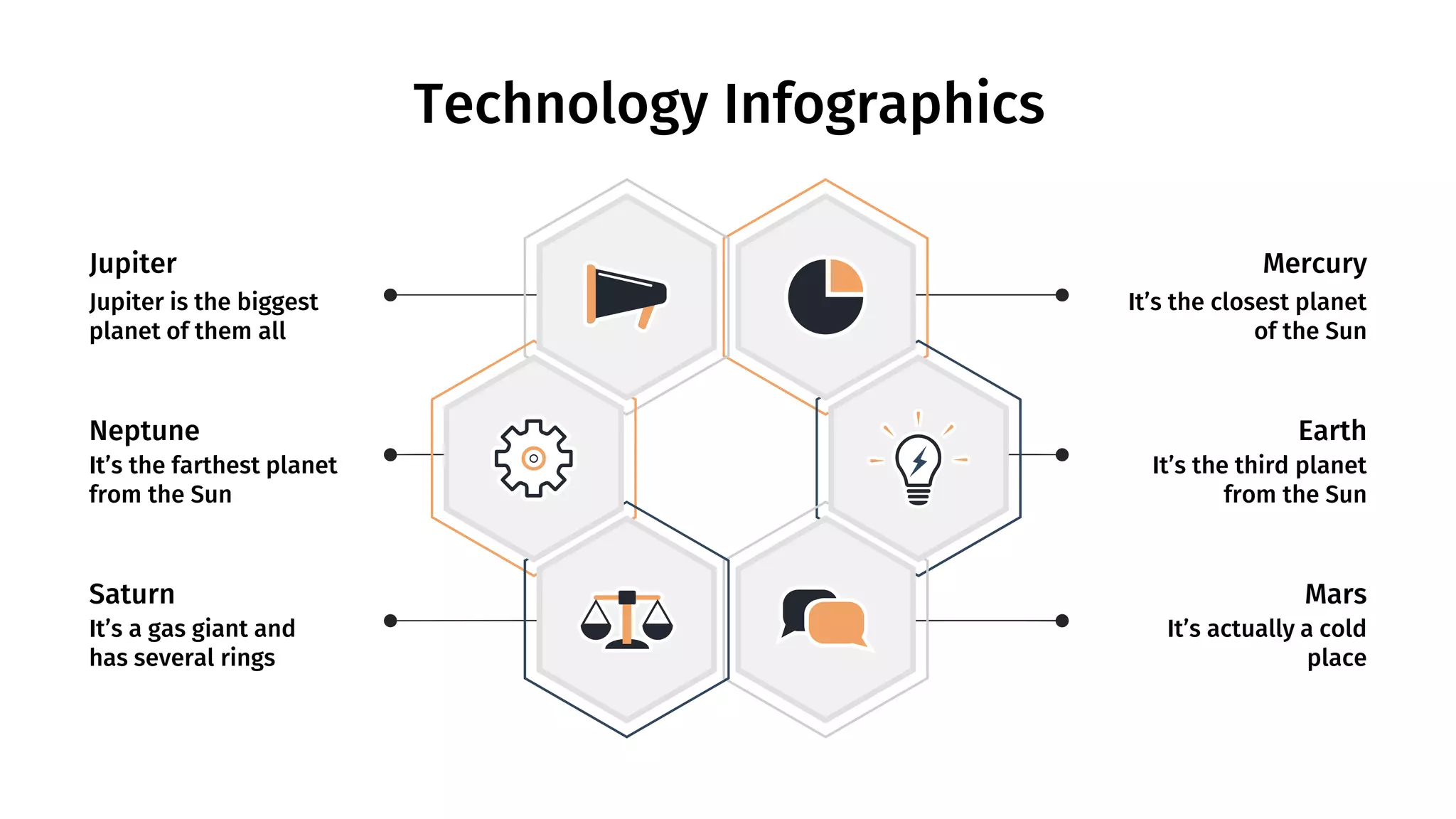 Technology Infographics

Jupiter
Jupiter is the biggest planet of them all

Neptune
It’s the farthest planet from the Sun

Saturn
It’s a gas giant and has several rings

Mercury
It’s the closest planet of the Sun

Earth
It’s the third planet from the Sun

Mars
It’s actually a cold place